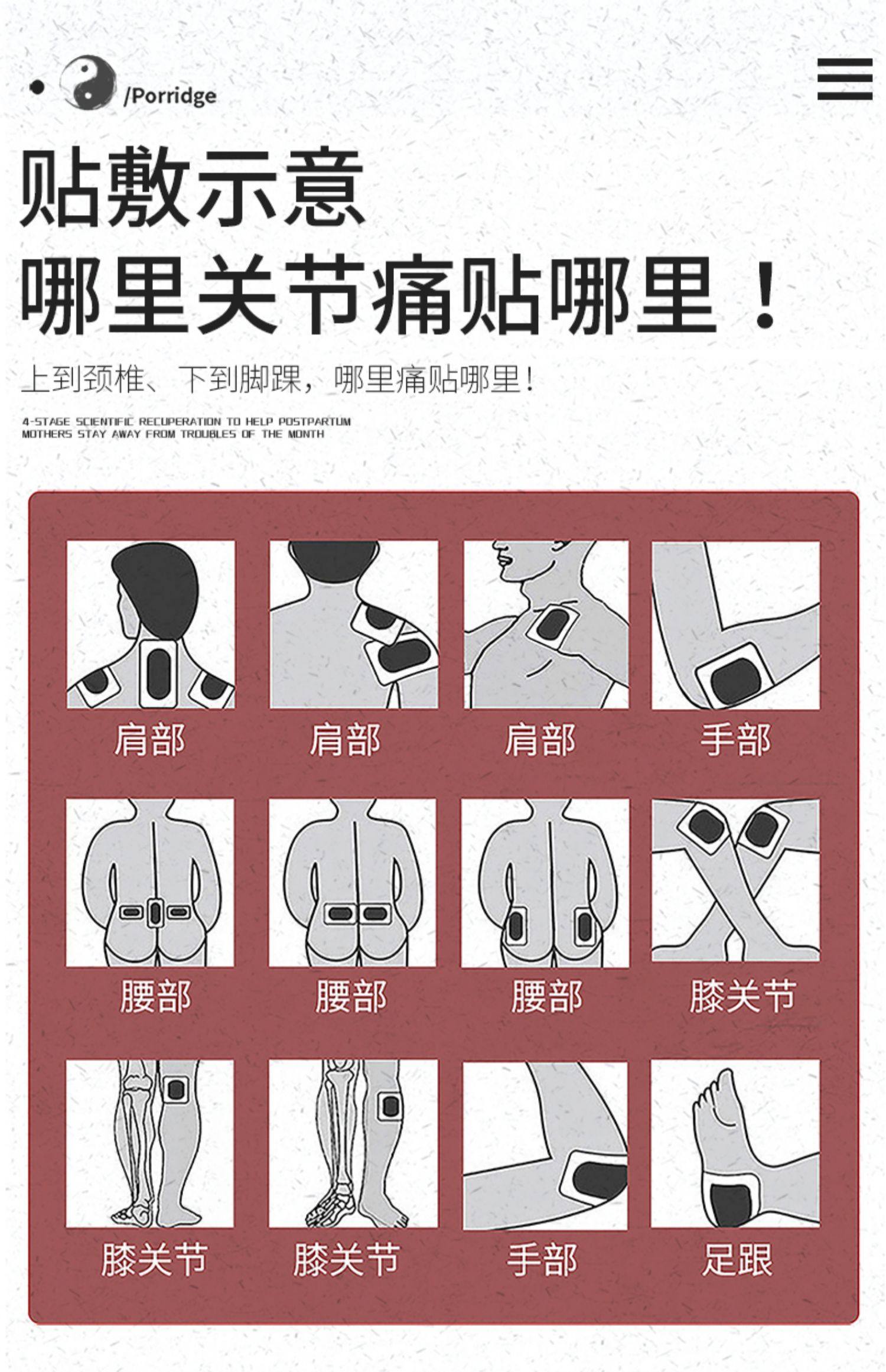 /Porridge

贴敷示意
哪里关节痛贴哪里！

上到颈椎、下到脚踝，哪里痛贴哪里！

4-STAGE SCIENTIFIC RECUPERATION TO HELP POSTPARTUM MOTHERS STAY AWAY FROM TROUBLES OF THE MONTH

肩部
肩部
肩部
手部
腰部
腰部
腰部
膝关节
膝关节
膝关节
手部
足跟