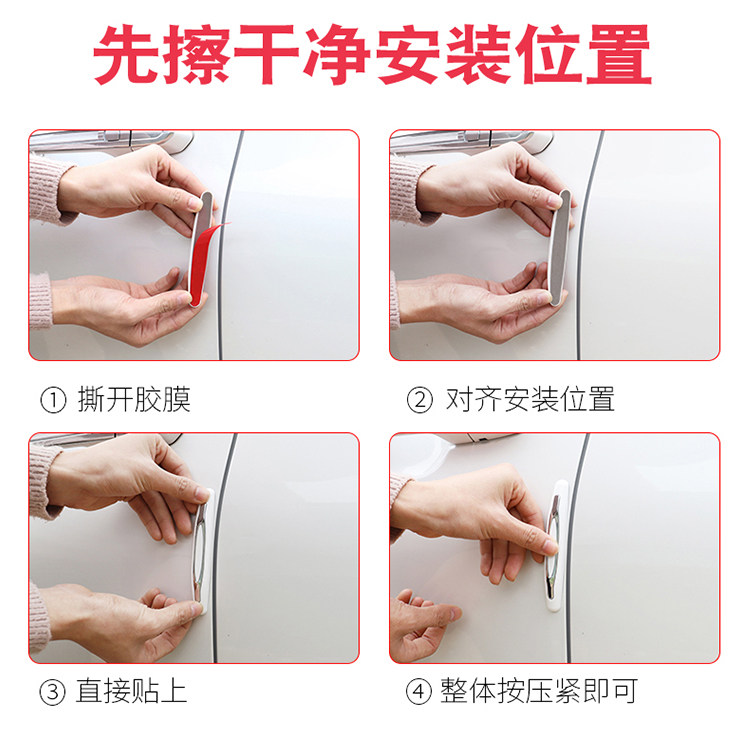 先擦干净安装位置

① 撕开胶膜

② 对齐安装位置

③ 直接贴上

④ 整体按压紧即可