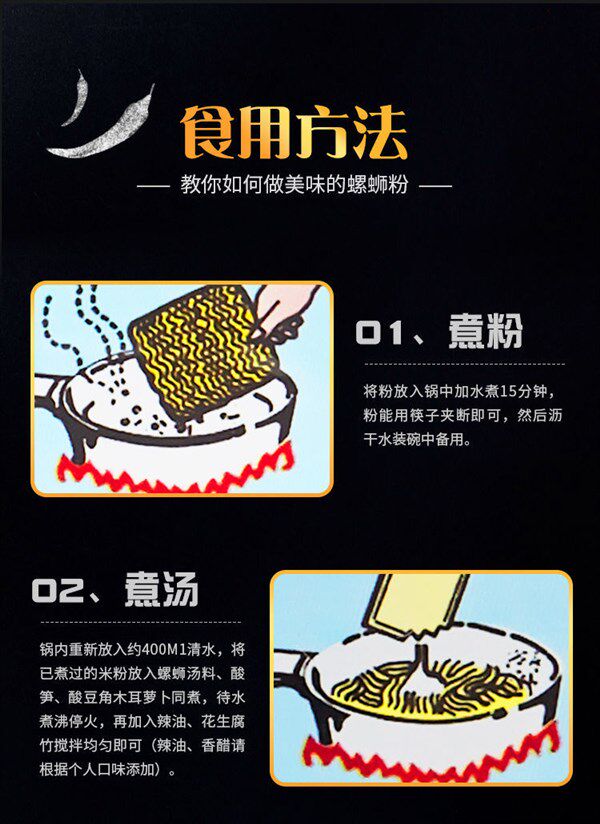 食用方法

— 教你如何做美味的螺蛳粉 —

01、煮粉

将粉放入锅中加水煮15分钟，粉能用筷子夹断即可，然后沥干水装碗中备用。

02、煮汤

锅内重新放入约400M1清水，将已煮过的米粉放入螺蛳汤料、酸笋、酸豆角木耳萝卜同煮，待水煮沸停火，再加入辣油、花生腐竹搅拌均匀即可（辣油、香醋请根据个人口味添加）。