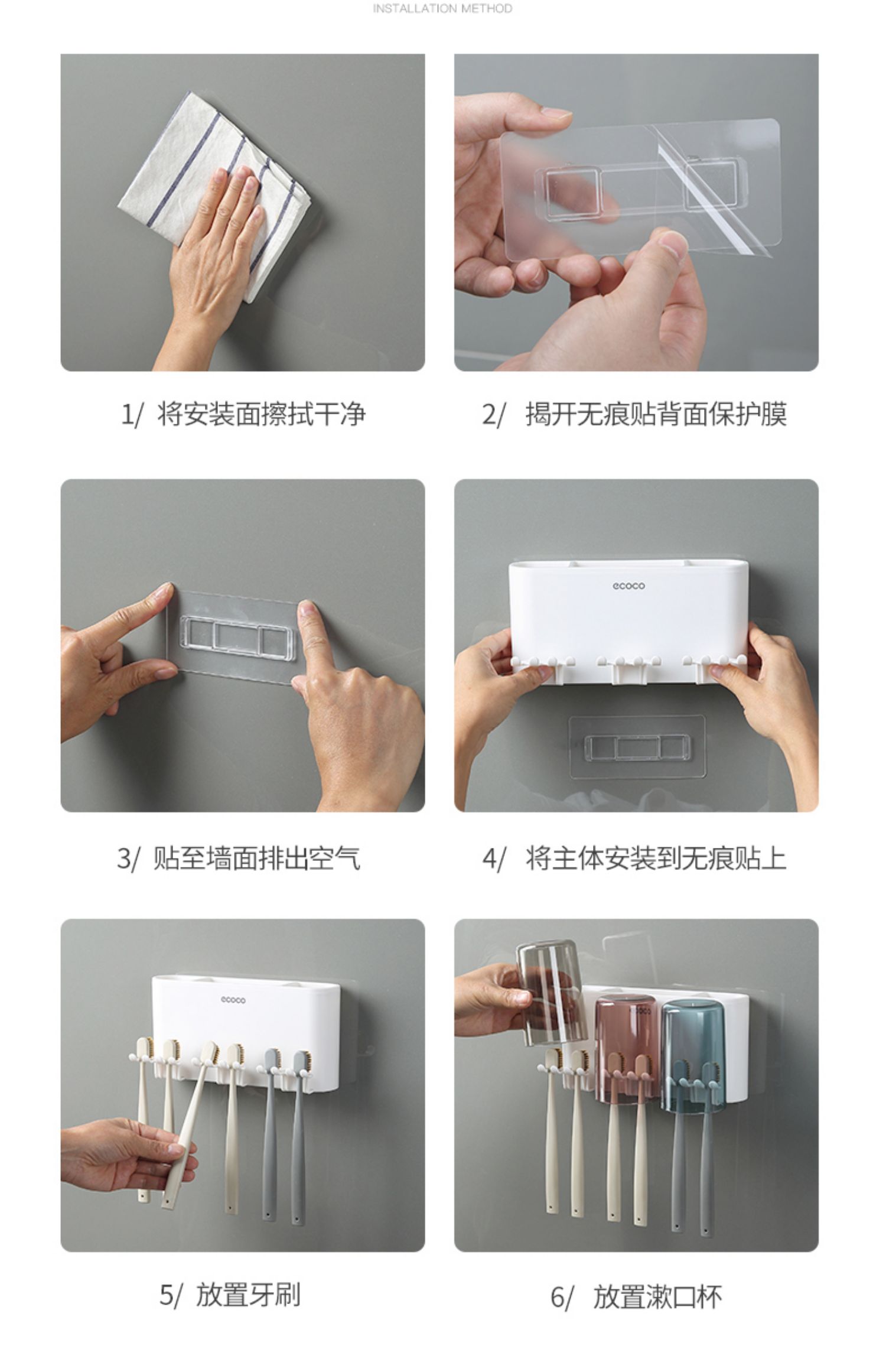 INSTALLATION METHOD

1/ 将安装面擦拭干净

2/ 揭开无痕贴背面保护膜

ecoco

3/ 贴至墙面排出空气

4/ 将主体安装到无痕贴上

ecoco

5/ 放置牙刷

6/ 放置漱口杯