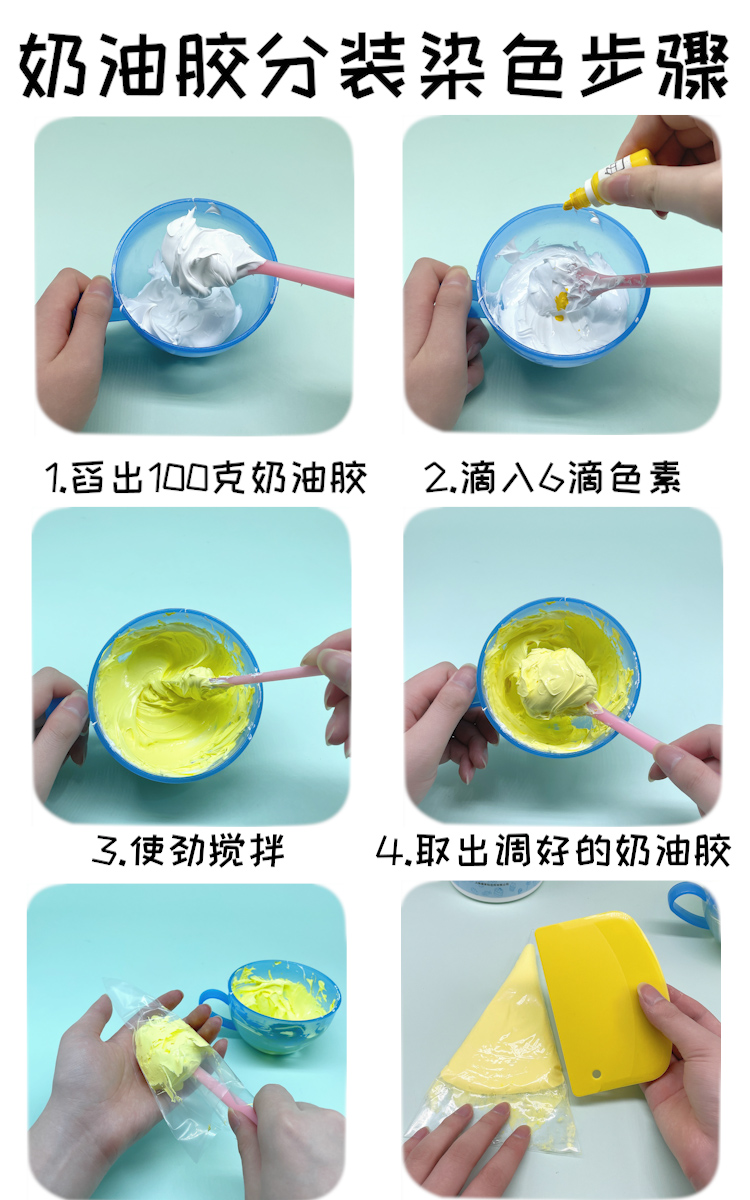 奶油胶分装染色步骤

1.舀出100克奶油胶

2.滴入6滴色素

3.使劲搅拌

4.取出调好的奶油胶