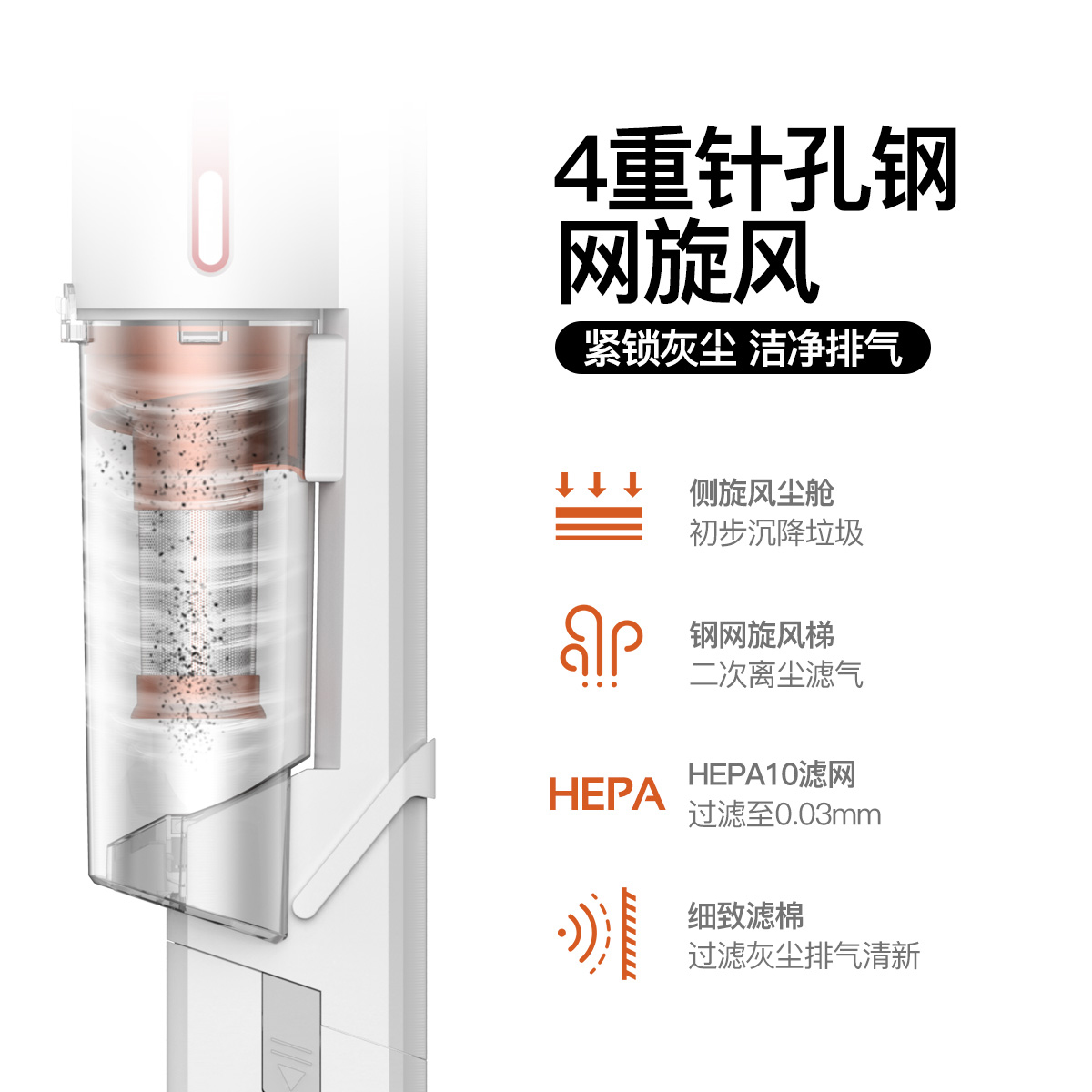 4重针孔钢网旋风

紧锁灰尘 洁净排气

侧旋风尘舱
初步沉降垃圾

钢网旋风梯
二次离尘滤气

HEPA

HEPA10滤网
过滤至0.03mm

细致滤棉
过滤灰尘排气清新