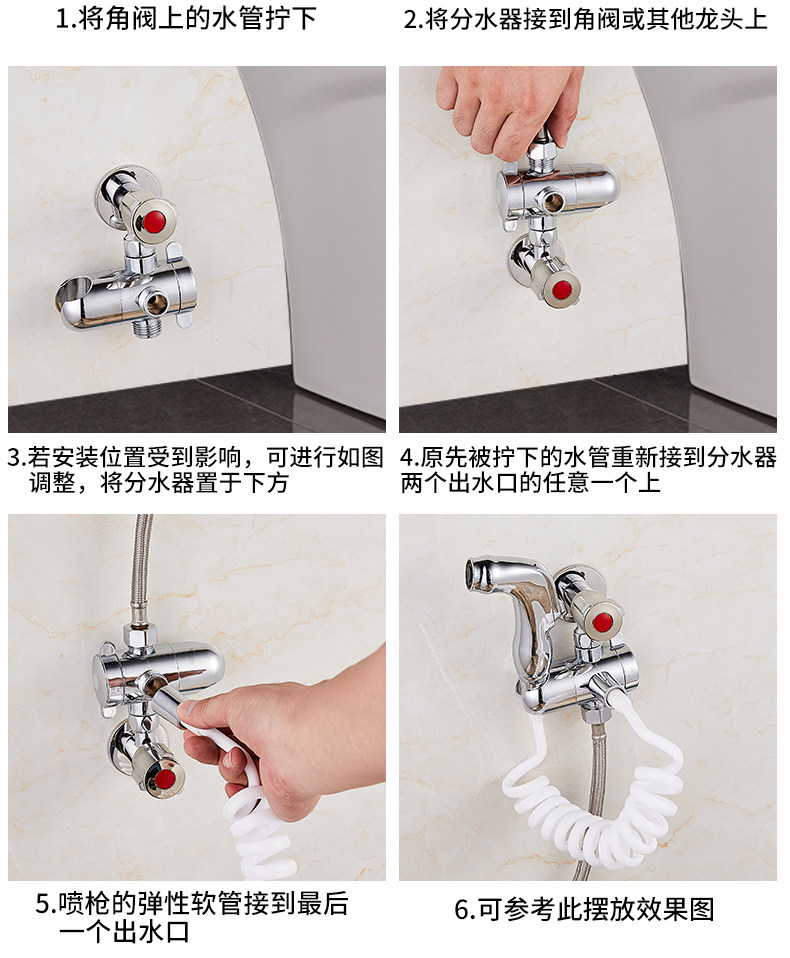 1.将角阀上的水管拧下

2.将分水器接到角阀或其他龙头上

3.若安装位置受到影响，可进行如图调整，将分水器置于下方

4.原先被拧下的水管重新接到分水器两个出水口的任意一个上

5.喷枪的弹性软管接到最后一个出水口

6.可参考此摆放效果图