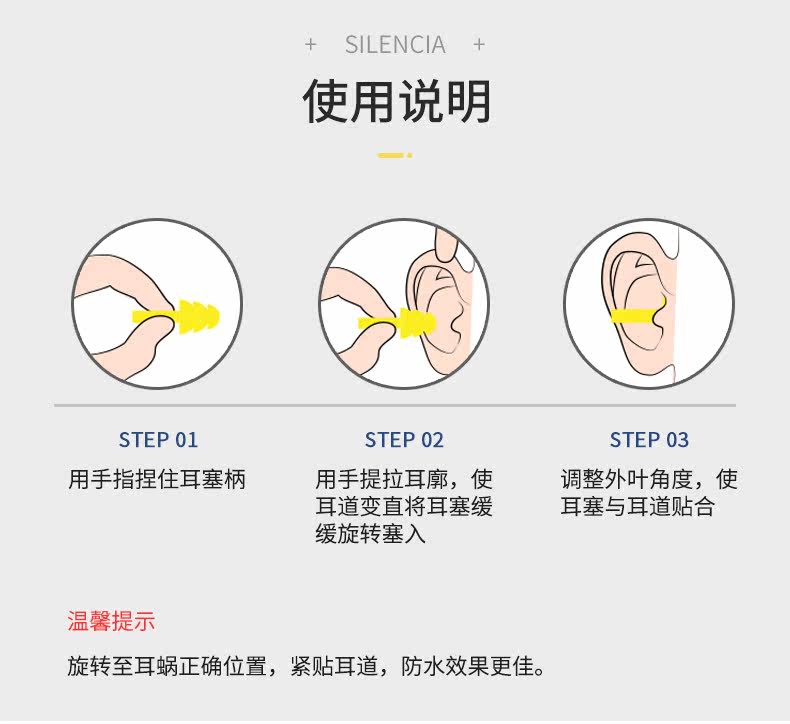 + SILENCIA +

使用说明

STEP 01
用手指捏住耳塞柄

STEP 02
用手提拉耳廓，使耳道变直将耳塞缓缓旋转塞入

STEP 03
调整外叶角度，使耳塞与耳道贴合

温馨提示

旋转至耳蜗正确位置，紧贴耳道，防水效果更佳。