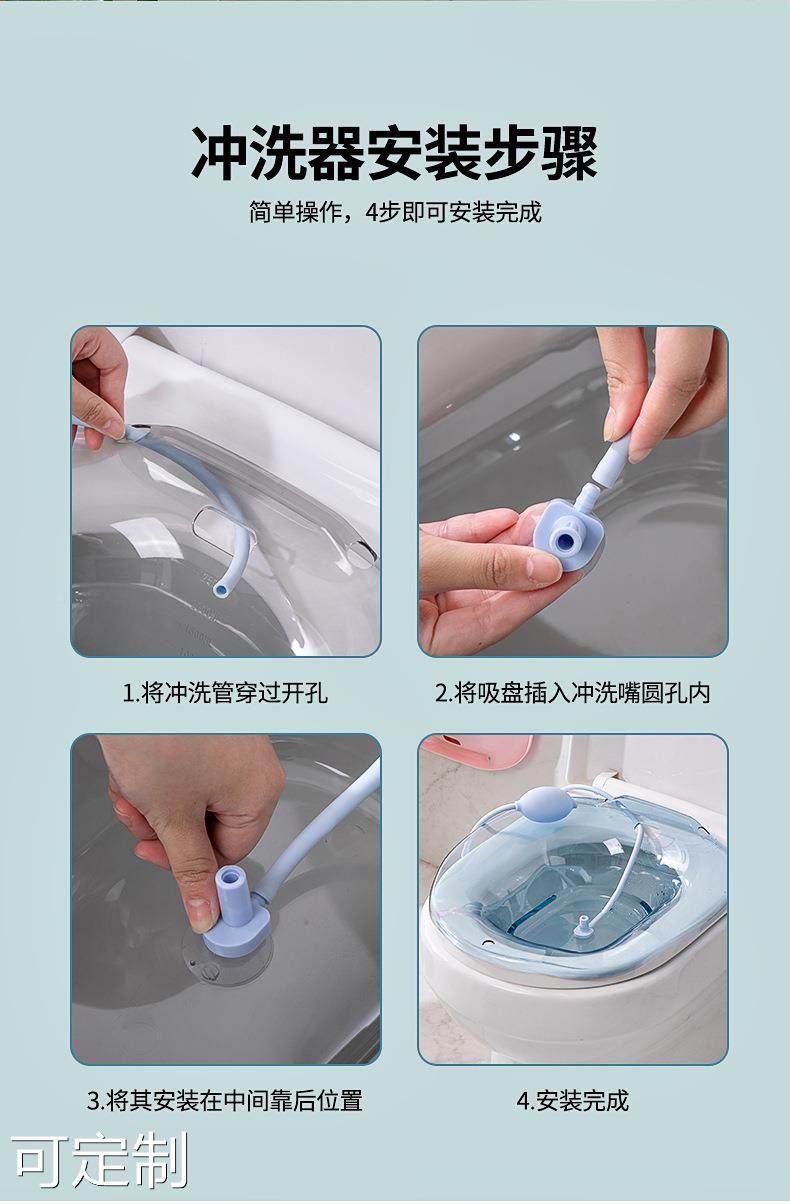 冲洗器安装步骤

简单操作，4步即可安装完成

1.将冲洗管穿过开孔

2.将吸盘插入冲洗嘴圆孔内

3.将其安装在中间靠后位置

4.安装完成

可定制