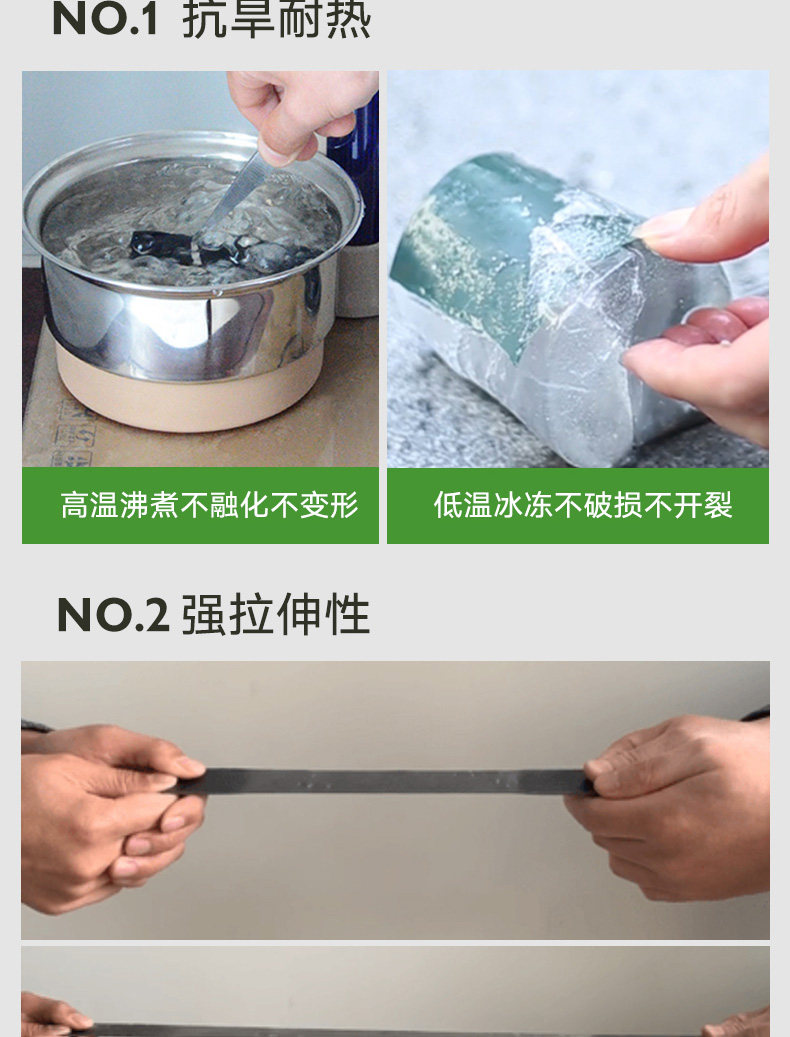 NO.1 抗旱耐热

高温沸煮不融化不变形

低温冰冻不破损不开裂

NO.2 强拉伸性