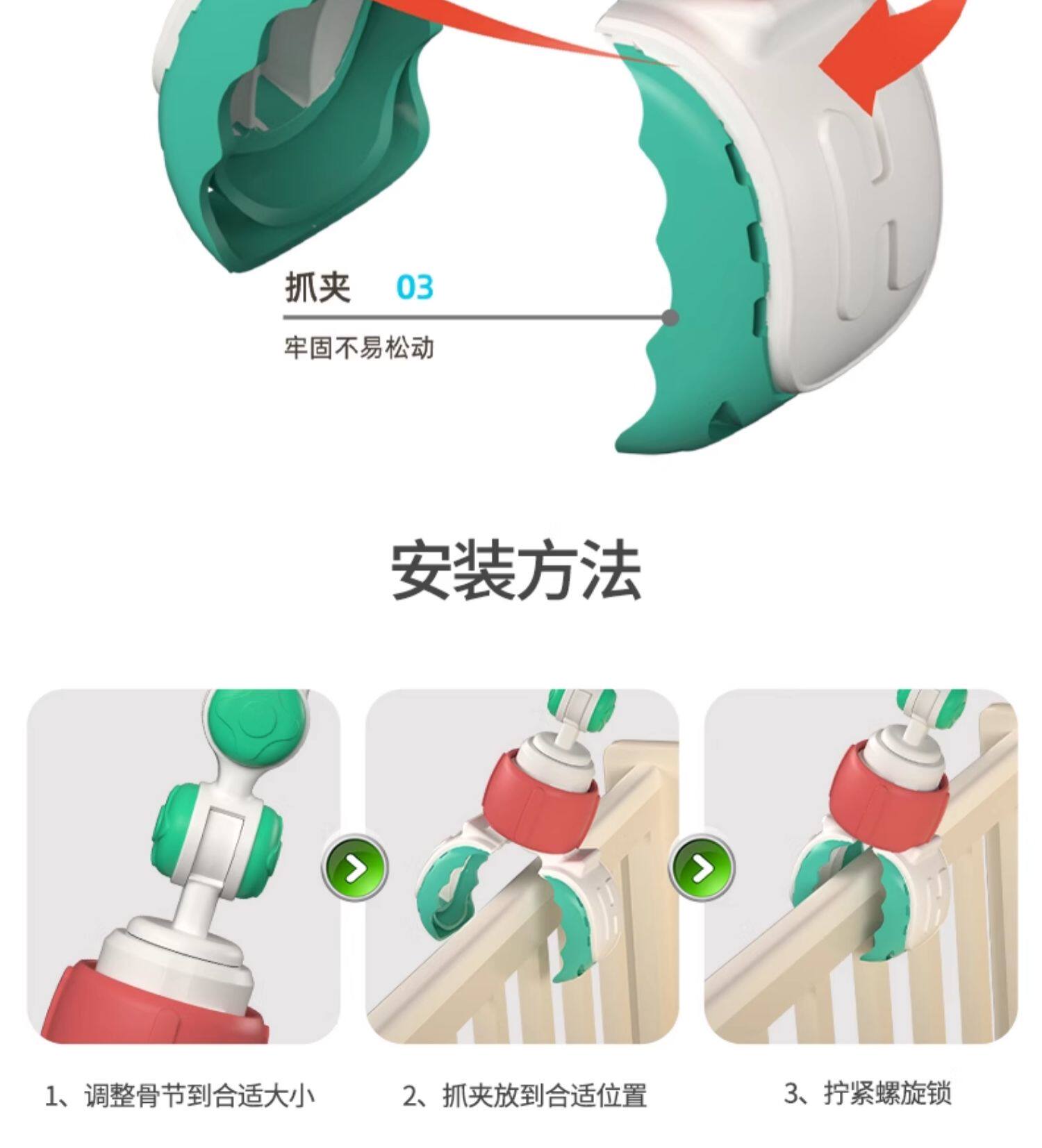 抓夹 03

牢固不易松动

安装方法

1、调整骨节到合适大小

2、抓夹放到合适位置

3、拧紧螺旋锁