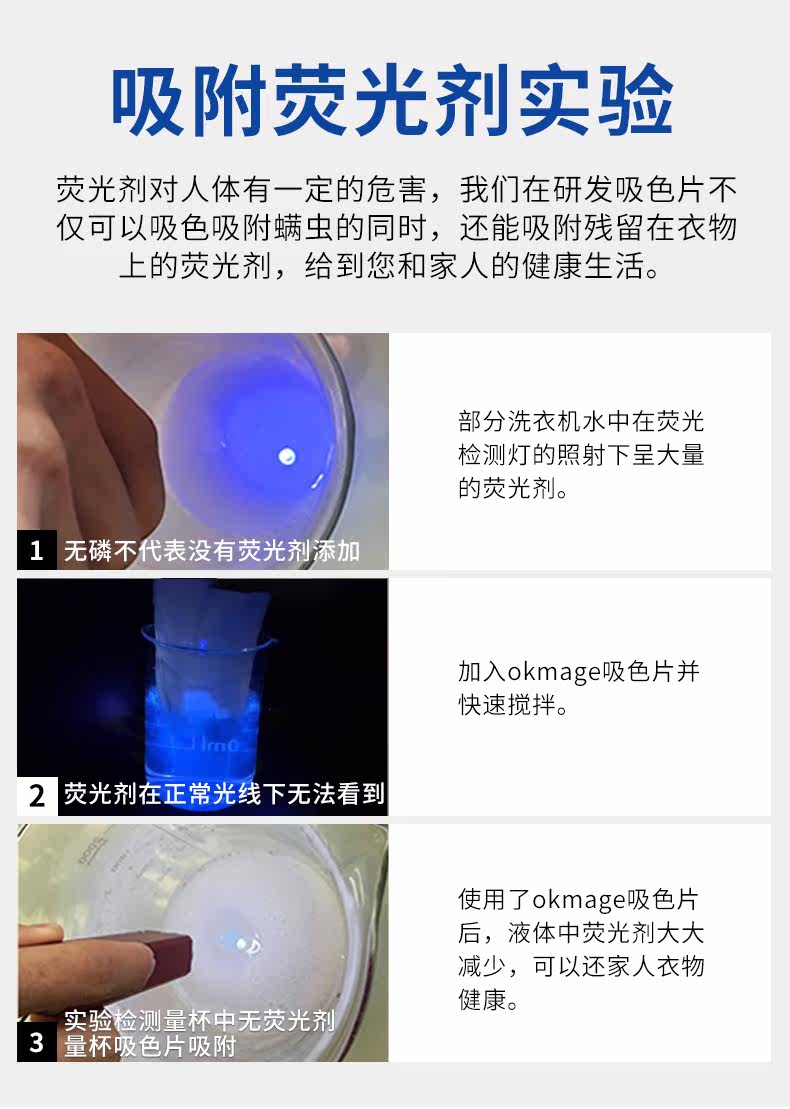 吸附荧光剂实验

荧光剂对人体有一定的危害，我们在研发吸色片不仅可以吸色吸附螨虫的同时，还能吸附残留在衣物上的荧光剂，给到您和家人的健康生活。

1 无磷不代表没有荧光剂添加

部分洗衣机水中在荧光检测灯的照射下呈大量的荧光剂。

2 荧光剂在正常光线下无法看到

加入okmage吸色片并快速搅拌。

3 实验检测量杯中无荧光剂 量杯吸色片吸附

使用了okmage吸色片后，液体中荧光剂大大减少，可以还家人衣物健康。