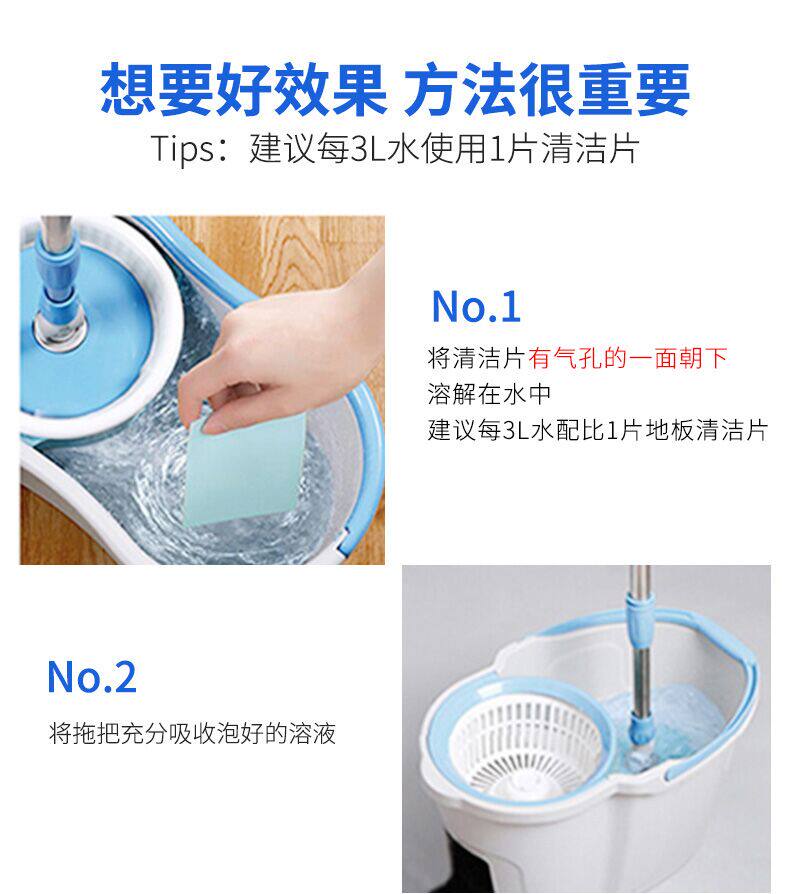 想要好效果 方法很重要
Tips：建议每3L水使用1片清洁片

No.1
将清洁片有气孔的一面朝下
溶解在水中
建议每3L水配比1片地板清洁片

No.2
将拖把充分吸收泡好的溶液