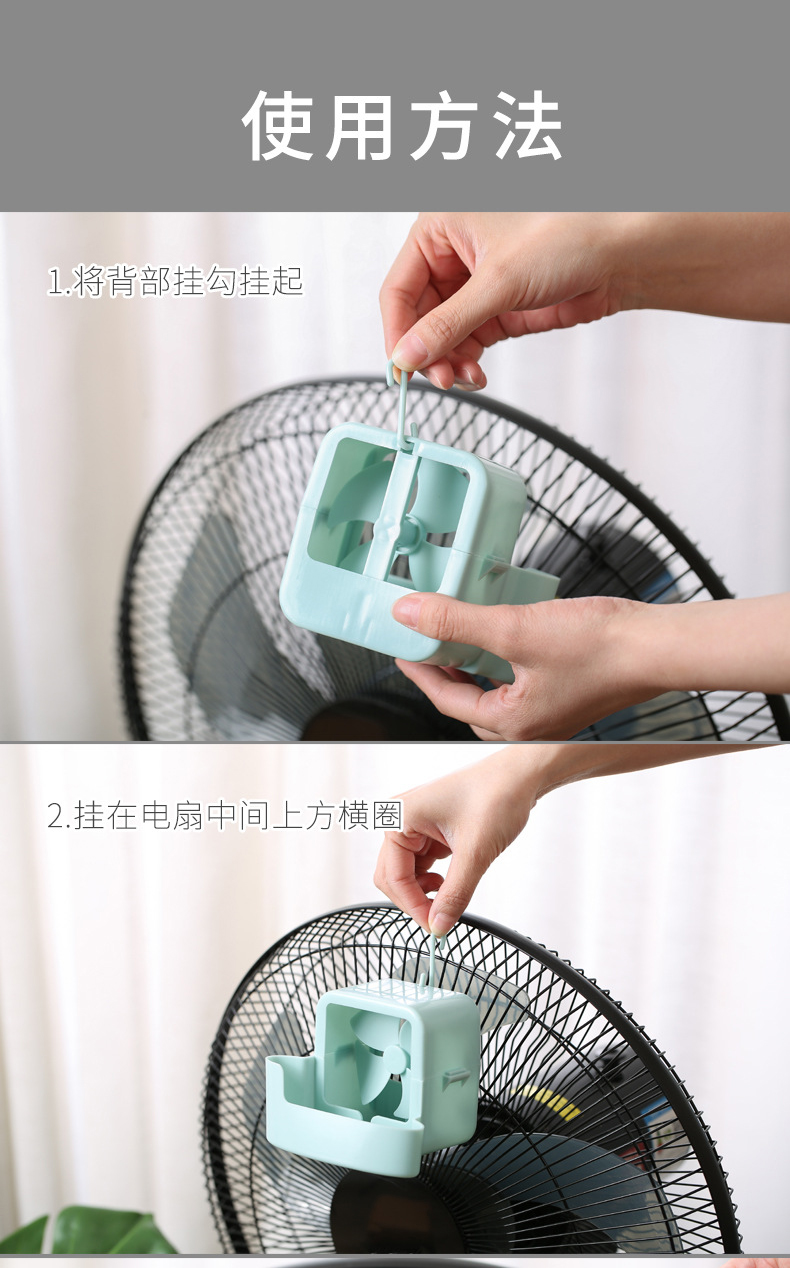 使用方法

1.将背部挂勾挂起

2.挂在电扇中间上方横圈