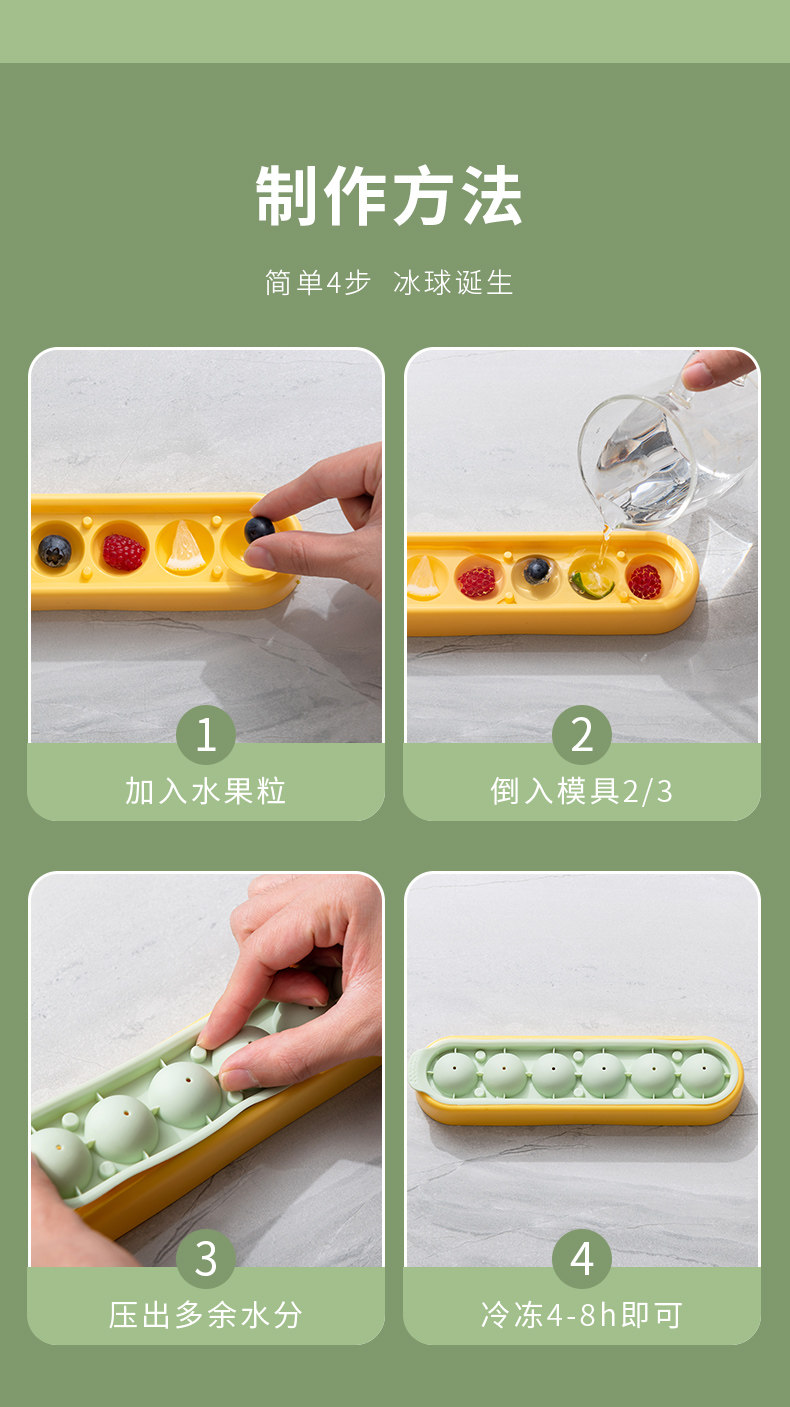 制作方法

简单4步　冰球诞生

1
加入水果粒

2
倒入模具2/3

3
压出多余水分

4
冷冻4-8h即可