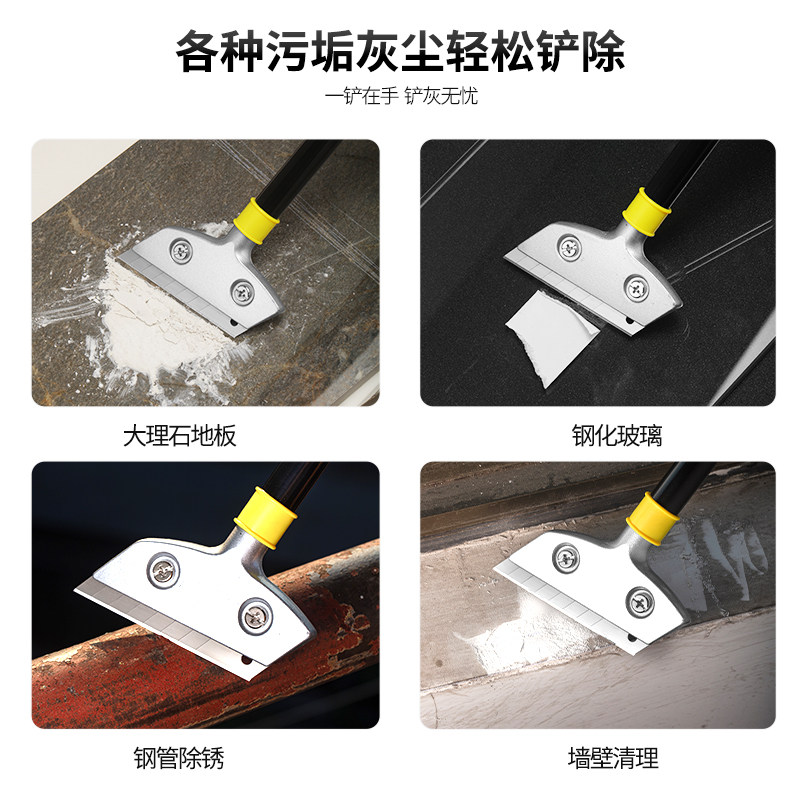 各种污垢灰尘轻松铲除

一铲在手 铲灰无忧

大理石地板

钢化玻璃

钢管除锈

墙壁清理