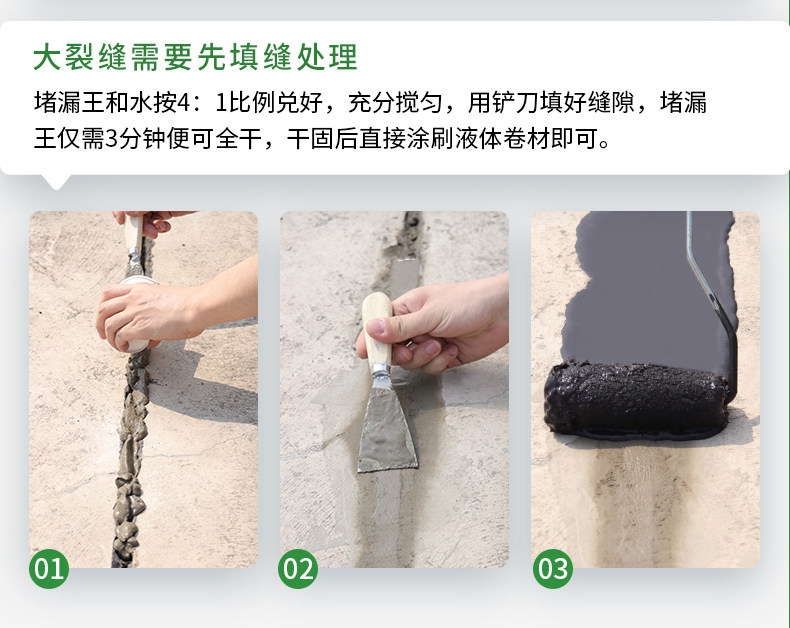 大裂缝需要先填缝处理

堵漏王和水按4：1比例兑好，充分搅匀，用铲刀填好缝隙，堵漏王仅需3分钟便可全干，干固后直接涂刷液体卷材即可。

01

02

03