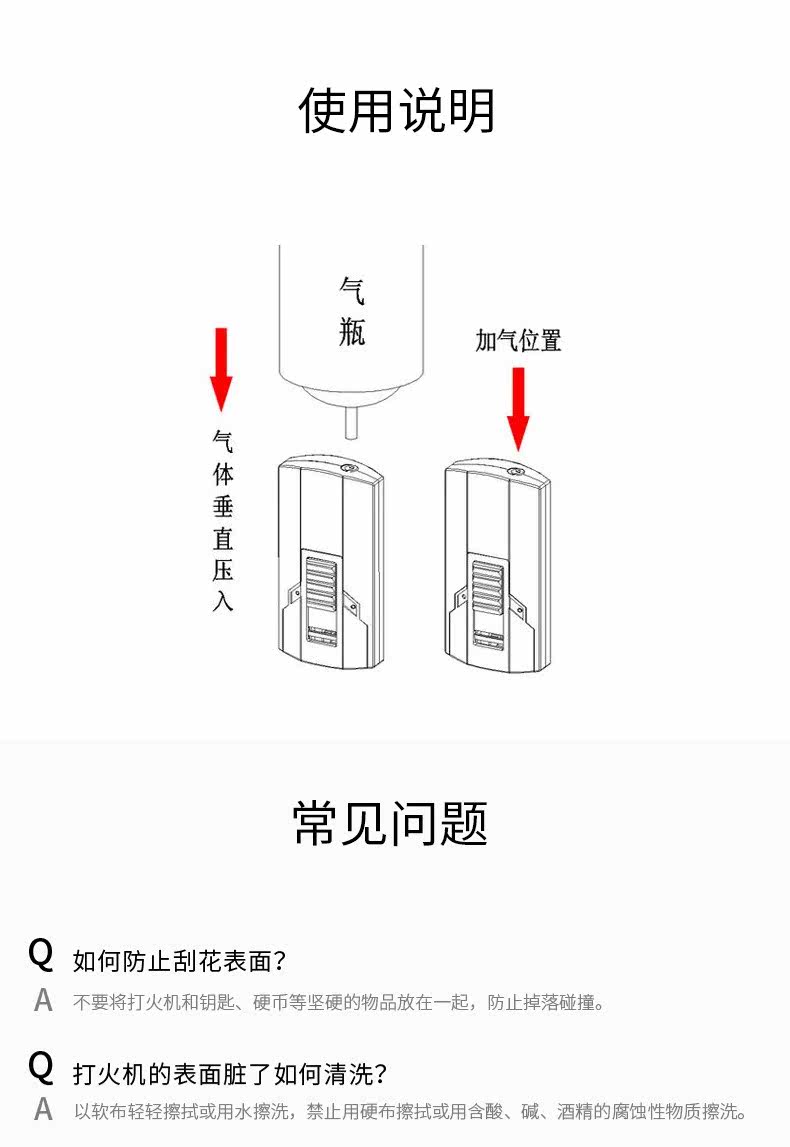 使用说明

气瓶

加气位置

气体垂直压入

常见问题

Q 如何防止刮花表面?
A 不要将打火机和钥匙、硬币等坚硬的物品放在一起，防止掉落碰撞。

Q 打火机的表面脏了如何清洗?
A 以软布轻轻擦拭或用水擦洗，禁止用硬布擦拭或用含酸、碱、酒精的腐蚀性物质擦洗。