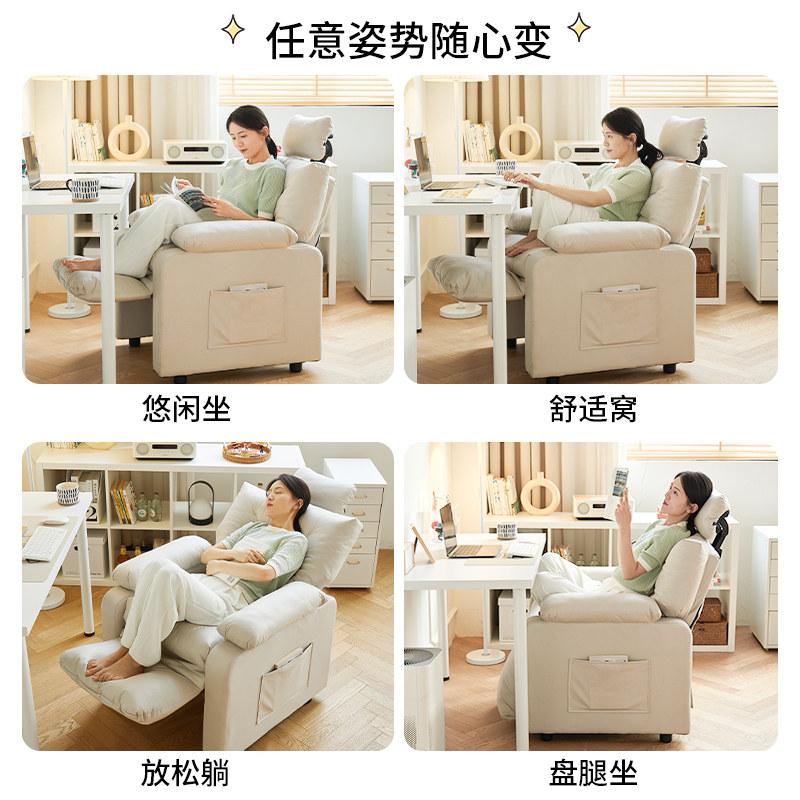 任意姿势随心变

悠闲坐

舒适窝

放松躺

盘腿坐