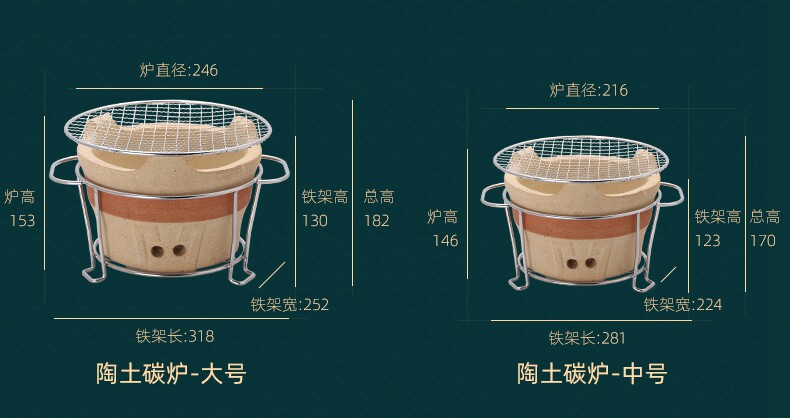 炉直径:246

炉高
153

铁架高
130

总高
182

铁架宽:252

铁架长:318

陶土碳炉-大号

炉直径:216

炉高
146

铁架高
123

总高
170

铁架宽:224

铁架长:281

陶土碳炉-中号