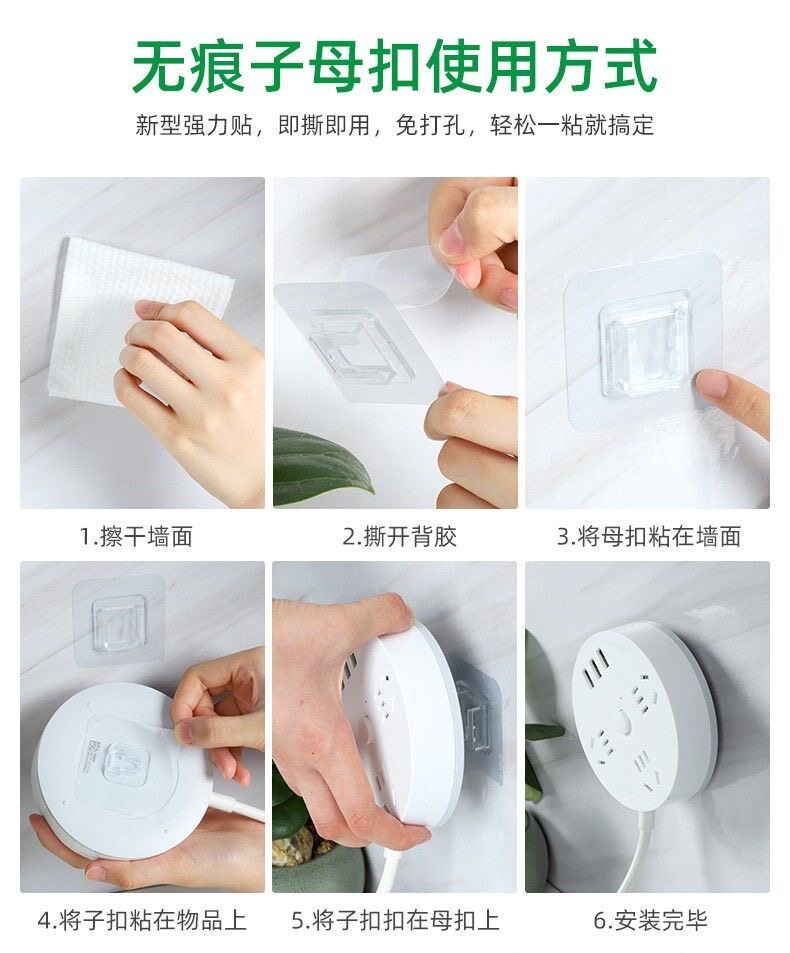 无痕子母扣使用方式

新型强力贴，即撕即用，免打孔，轻松一粘就搞定

1.擦干墙面

2.撕开背胶

3.将母扣粘在墙面

4.将子扣粘在物品上

5.将子扣扣在母扣上

6.安装完毕