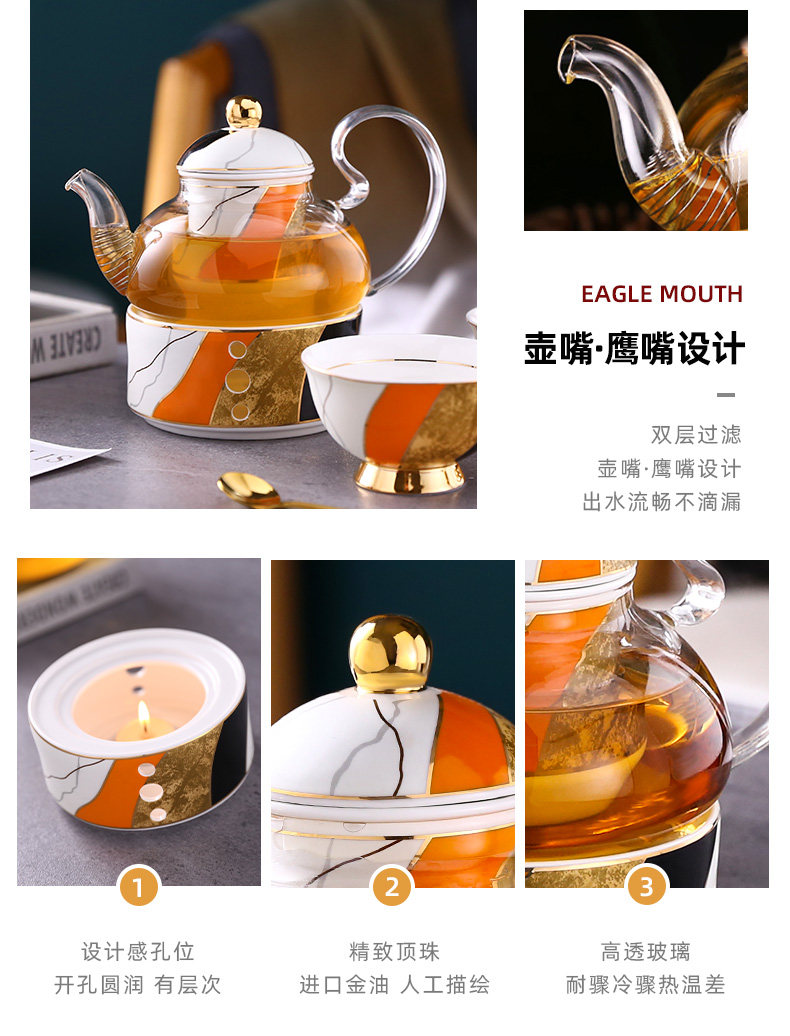 CREATE W

EAGLE MOUTH

壶嘴·鹰嘴设计

双层过滤
壶嘴·鹰嘴设计
出水流畅不滴漏

1

设计感孔位
开孔圆润 有层次

2

精致顶珠
进口金油 人工描绘

3

高透玻璃
耐骤冷骤热温差