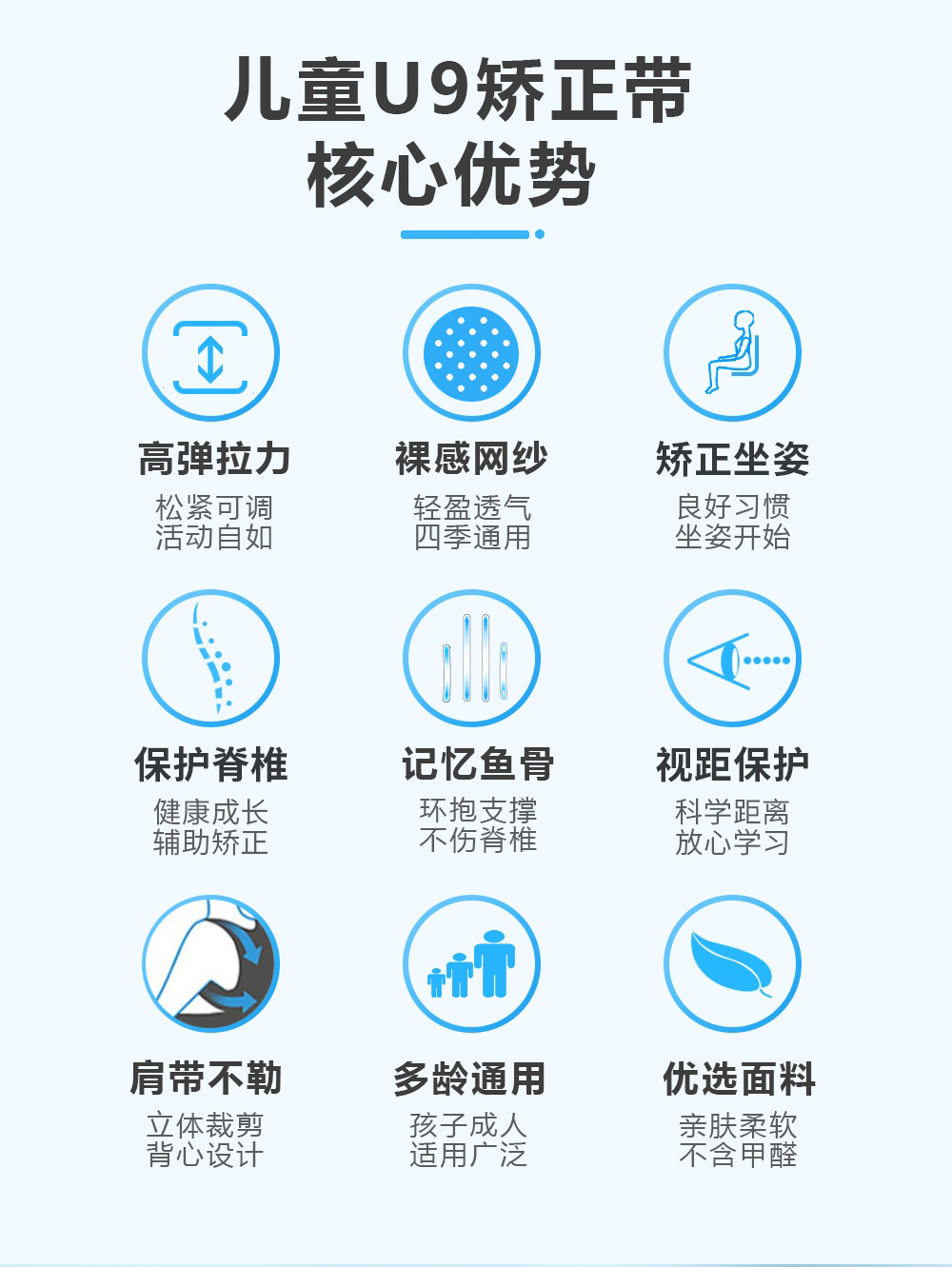 儿童U9矫正带
核心优势

高弹拉力
松紧可调
活动自如

裸感网纱
轻盈透气
四季通用

矫正坐姿
良好习惯
坐姿开始

保护脊椎
健康成长
辅助矫正

记忆鱼骨
环抱支撑
不伤脊椎

视距保护
科学距离
放心学习

肩带不勒
立体裁剪
背心设计

多龄通用
孩子成人
适用广泛

优选面料
亲肤柔软
不含甲醛