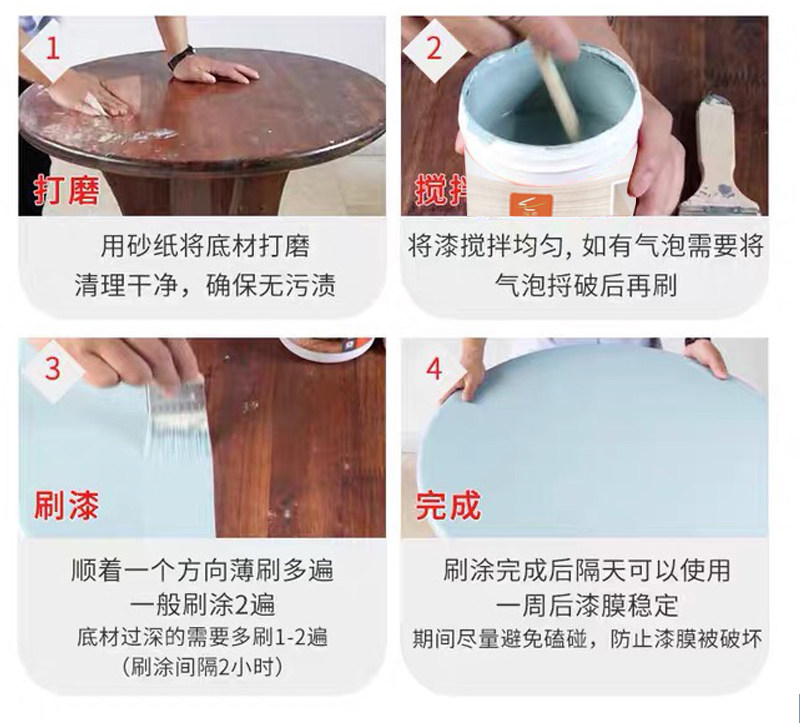 1

打磨

用砂纸将底材打磨
清理干净，确保无污渍

2

搅拌

将漆搅拌均匀, 如有气泡需要将
气泡捋破后再刷

3

刷漆

顺着一个方向薄刷多遍
一般刷涂2遍
底材过深的需要多刷1-2遍
（刷涂间隔2小时）

4

完成

刷涂完成后隔天可以使用
一周后漆膜稳定
期间尽量避免磕碰，防止漆膜被破坏