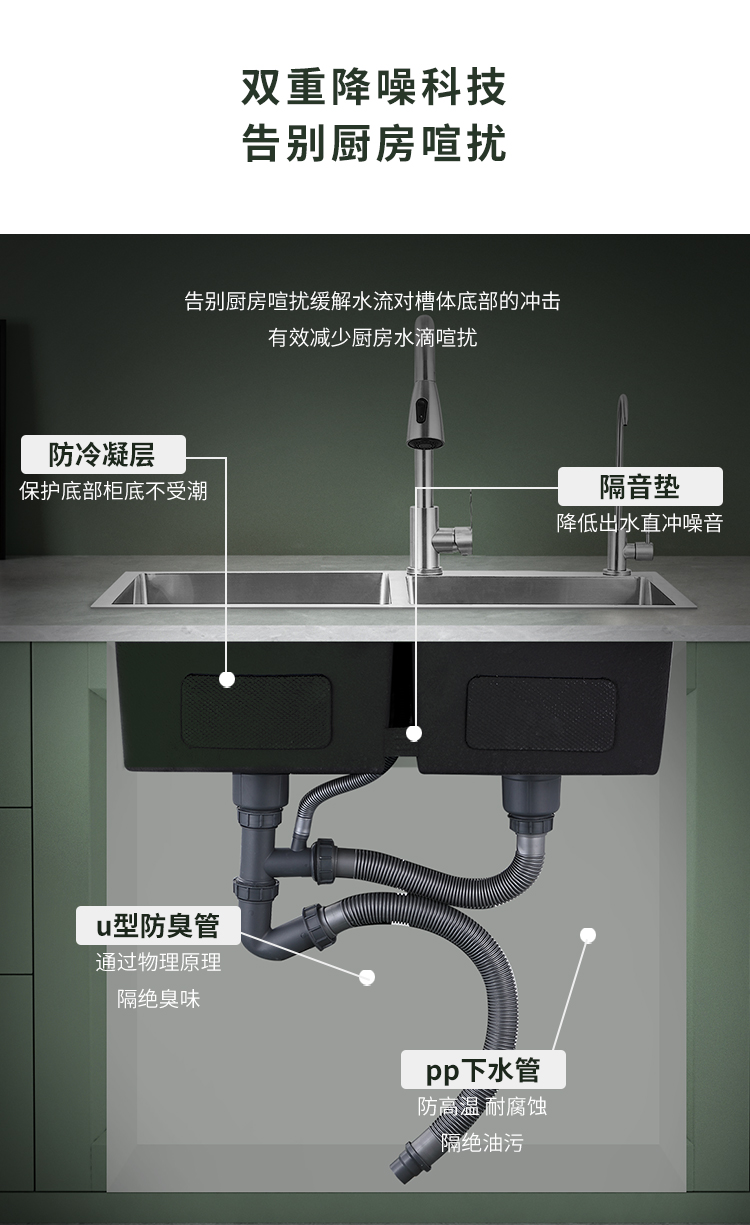 双重降噪科技
告别厨房喧扰

告别厨房喧扰缓解水流对槽体底部的冲击
有效减少厨房水滴喧扰

防冷凝层
保护底部柜底不受潮

隔音垫
降低出水直冲噪音

u型防臭管
通过物理原理
隔绝臭味

pp下水管
防高温 耐腐蚀
隔绝油污