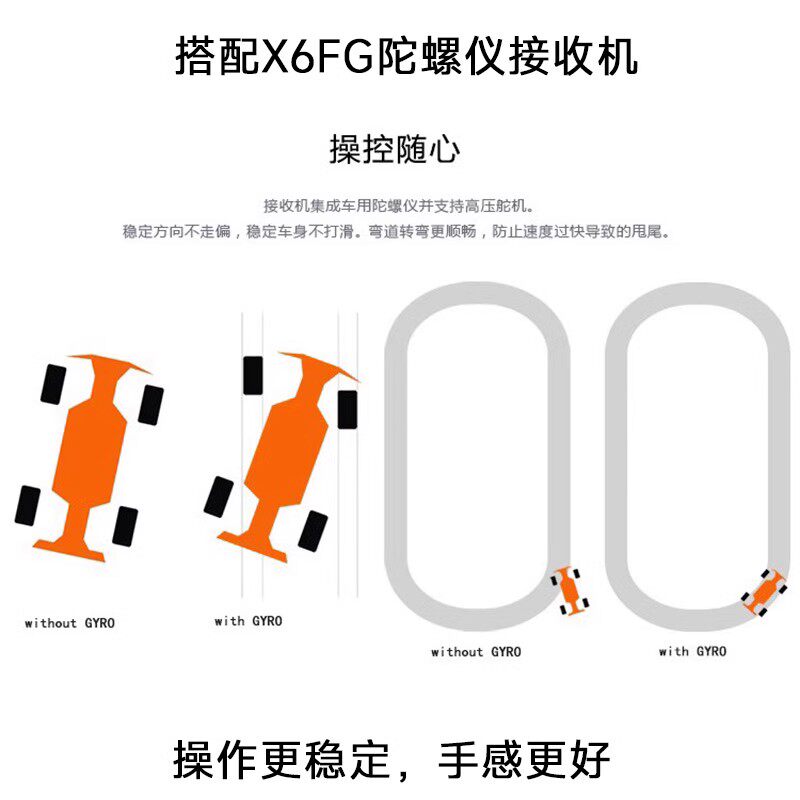 搭配X6FG陀螺仪接收机

操控随心

接收机集成车用陀螺仪并支持高压舵机。
稳定方向不走偏，稳定车身不打滑。弯道转弯更顺畅，防止速度过快导致的甩尾。

without GYRO

with GYRO

without GYRO

with GYRO

操作更稳定，手感更好