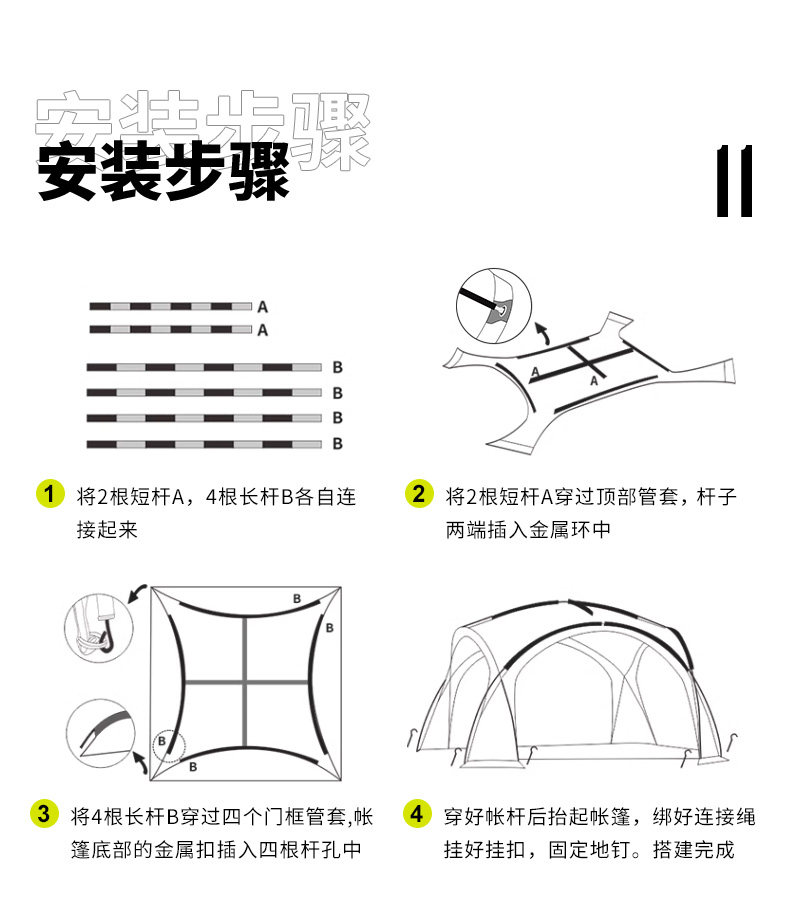 安装步骤

安装步骤

A
A
B
B
B
B

1 将2根短杆A，4根长杆B各自连接起来

A
A

2 将2根短杆A穿过顶部管套，杆子两端插入金属环中

B
B
B
B

3 将4根长杆B穿过四个门框管套,帐篷底部的金属扣插入四根杆孔中

4 穿好帐杆后抬起帐篷，绑好连接绳挂好挂扣，固定地钉。搭建完成