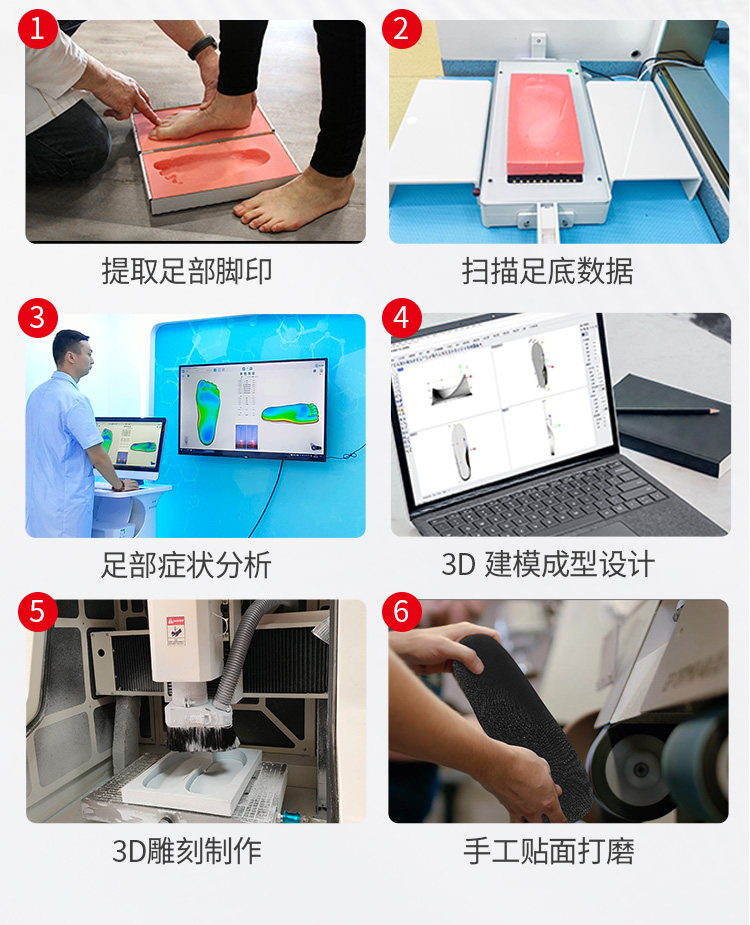 1
提取足部脚印

2
扫描足底数据

3
足部症状分析

4
3D 建模成型设计

5
3D雕刻制作

6
手工贴面打磨