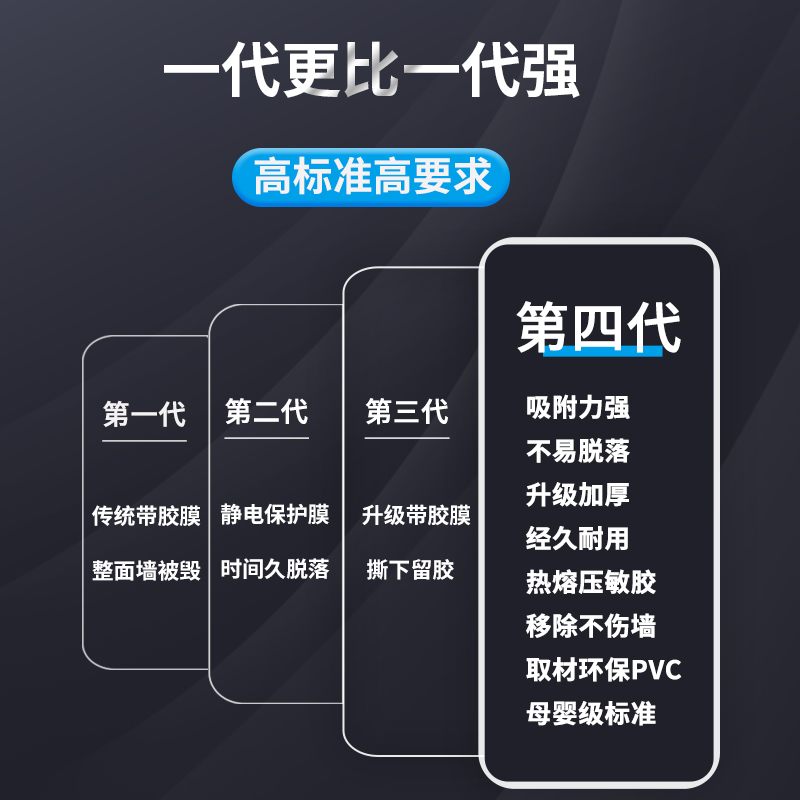 一代更比一代强

高标准高要求

第一代

传统带胶膜

整面墙被毁

第二代

静电保护膜

时间久脱落

第三代

升级带胶膜

撕下留胶

第四代

吸附力强
不易脱落
升级加厚
经久耐用
热熔压敏胶
移除不伤墙
取材环保PVC
母婴级标准