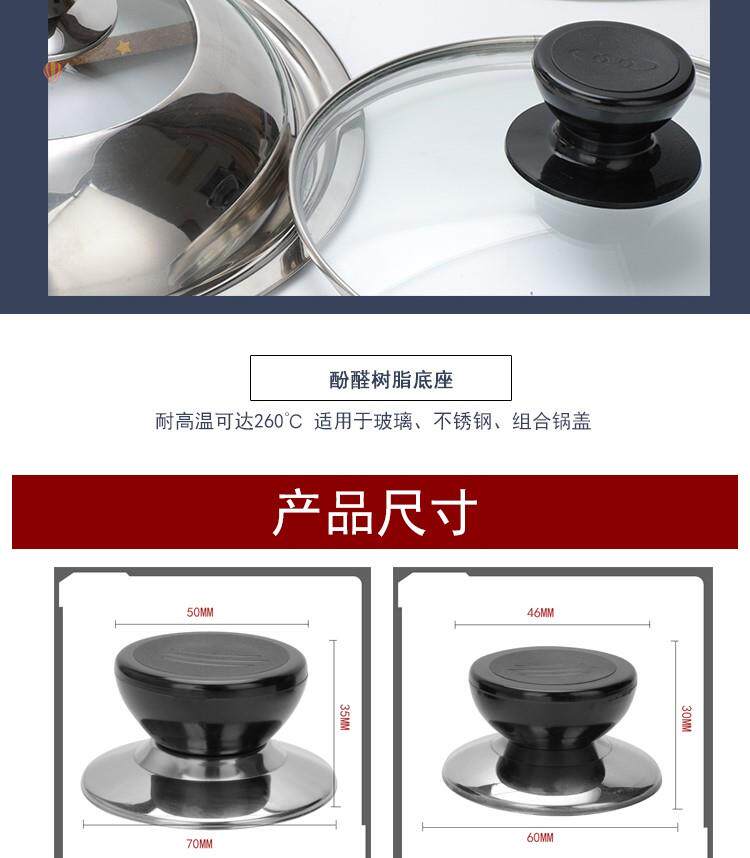 酚醛树脂底座

耐高温可达260°C 适用于玻璃、不锈钢、组合锅盖

产品尺寸

50MM

35MM

70MM

46MM

30MM

60MM