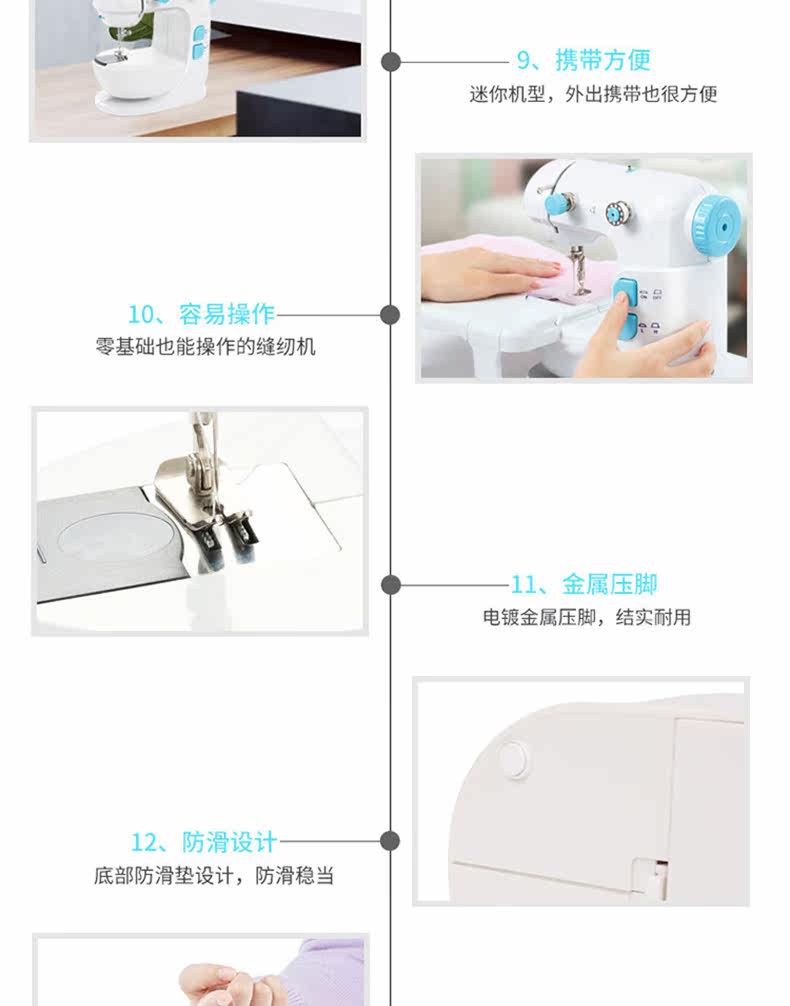 9、携带方便
迷你机型，外出携带也很方便

10、容易操作
零基础也能操作的缝纫机

11、金属压脚
电镀金属压脚，结实耐用

12、防滑设计
底部防滑垫设计，防滑稳当