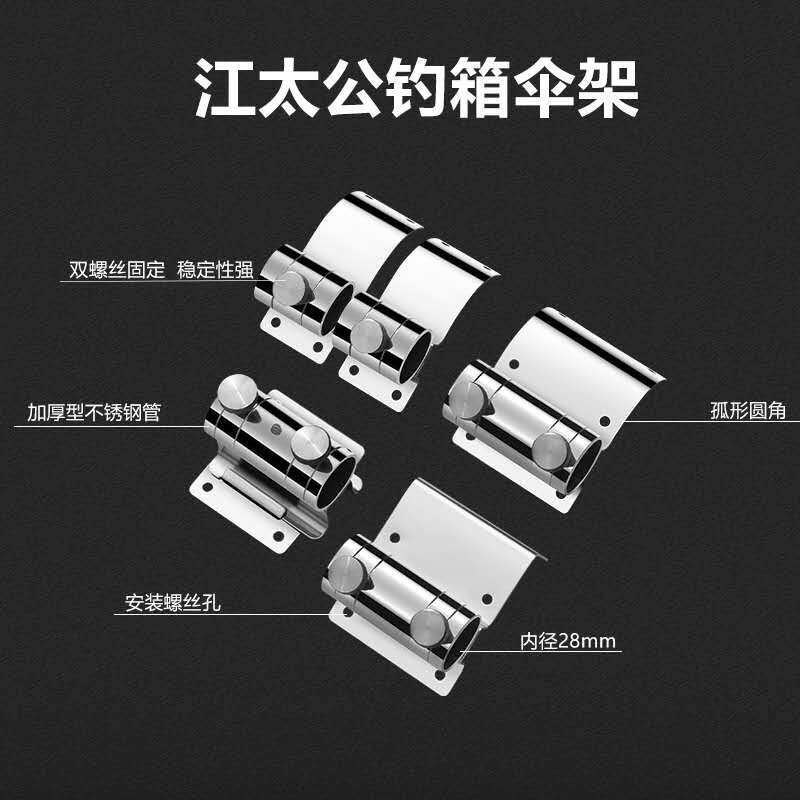 江太公钓箱伞架

双螺丝固定 稳定性强

加厚型不锈钢管

孤形圆角

安装螺丝孔

内径28mm