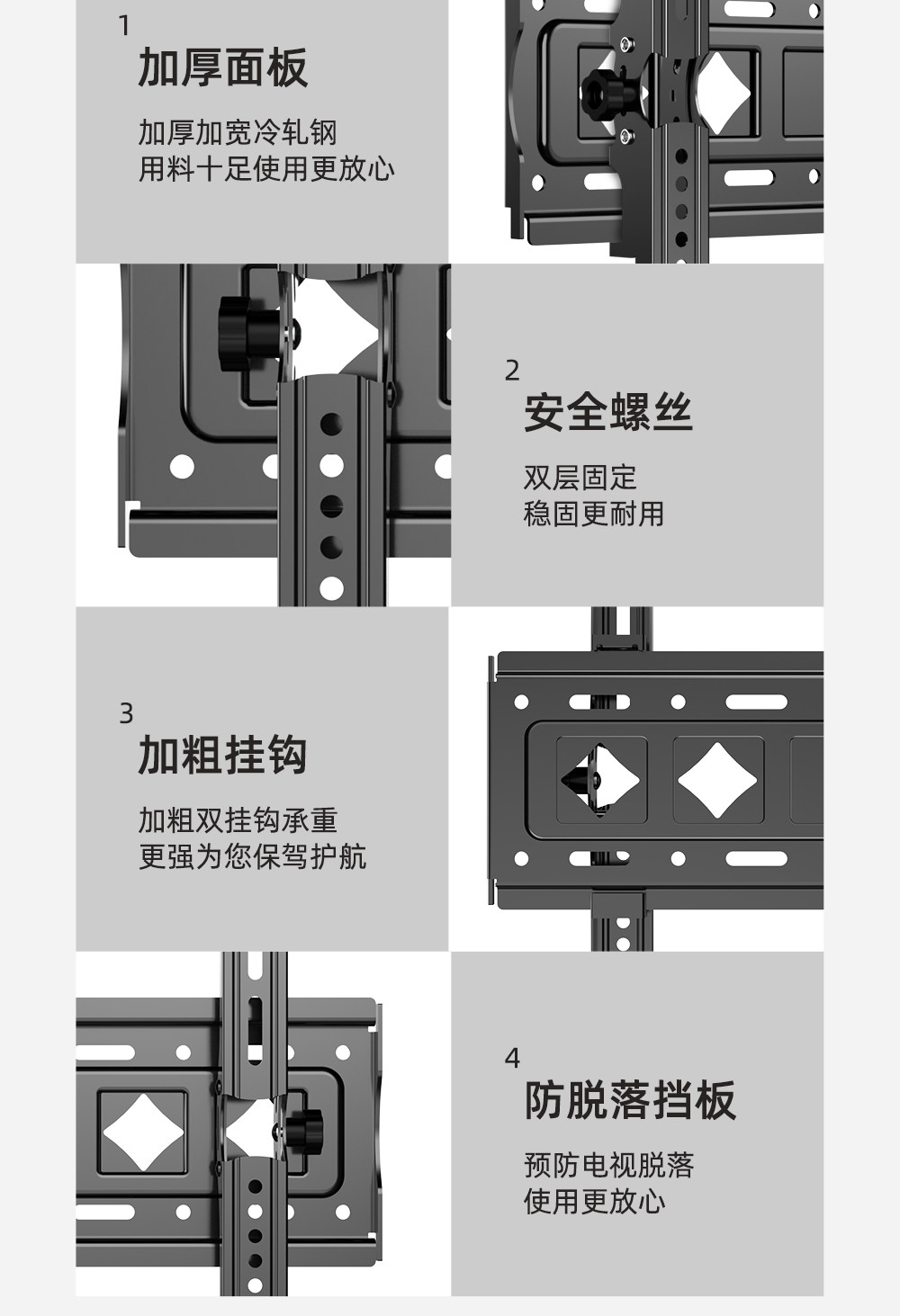 1
加厚面板

加厚加宽冷轧钢
用料十足使用更放心

2
安全螺丝

双层固定
稳固更耐用

3
加粗挂钩

加粗双挂钩承重
更强为您保驾护航

4
防脱落挡板

预防电视脱落
使用更放心