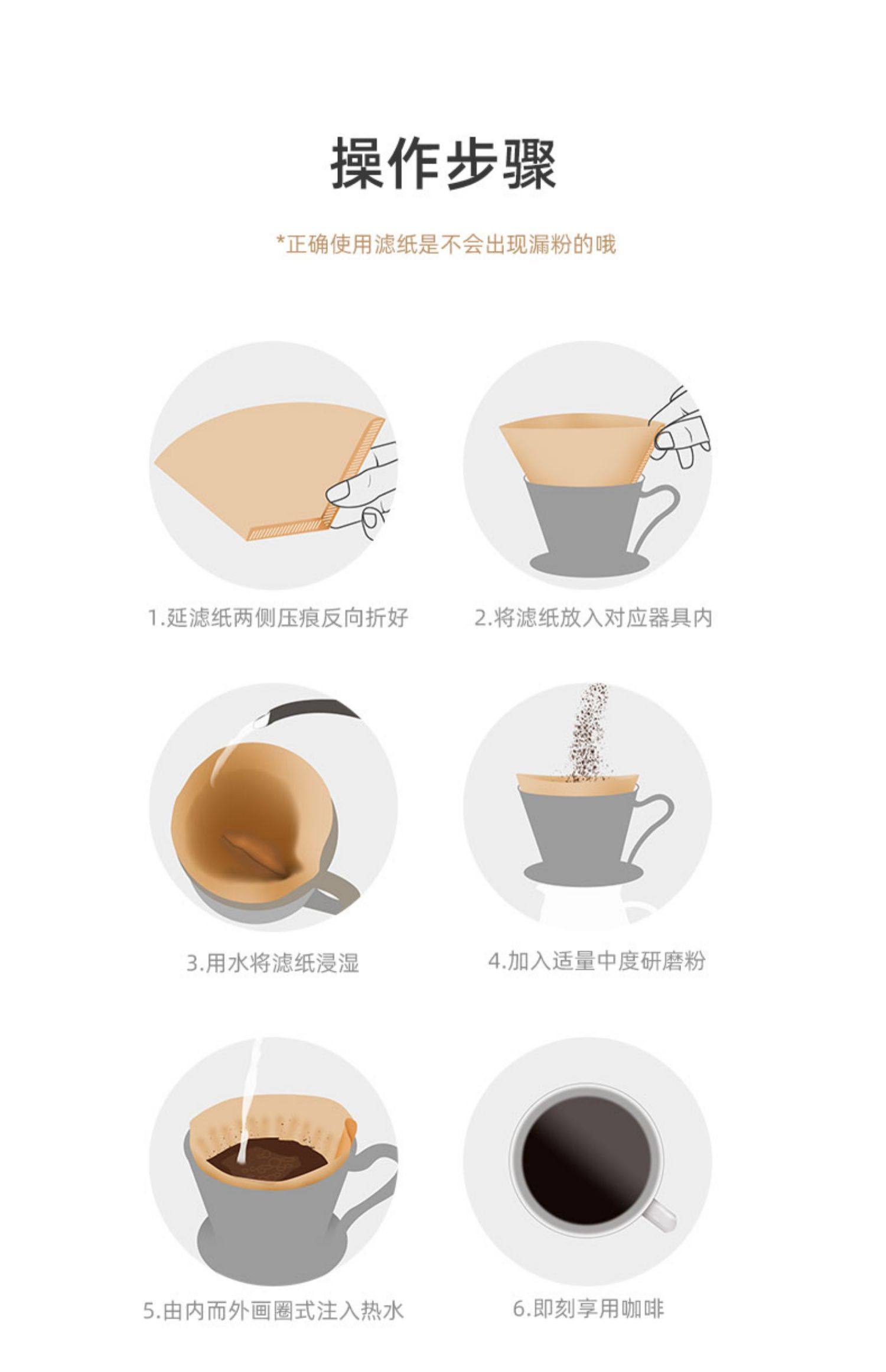 操作步骤

*正确使用滤纸是不会出现漏粉的哦

1.延滤纸两侧压痕反向折好

2.将滤纸放入对应器具内

3.用水将滤纸浸湿

4.加入适量中度研磨粉

5.由内而外画圈式注入热水

6.即刻享用咖啡