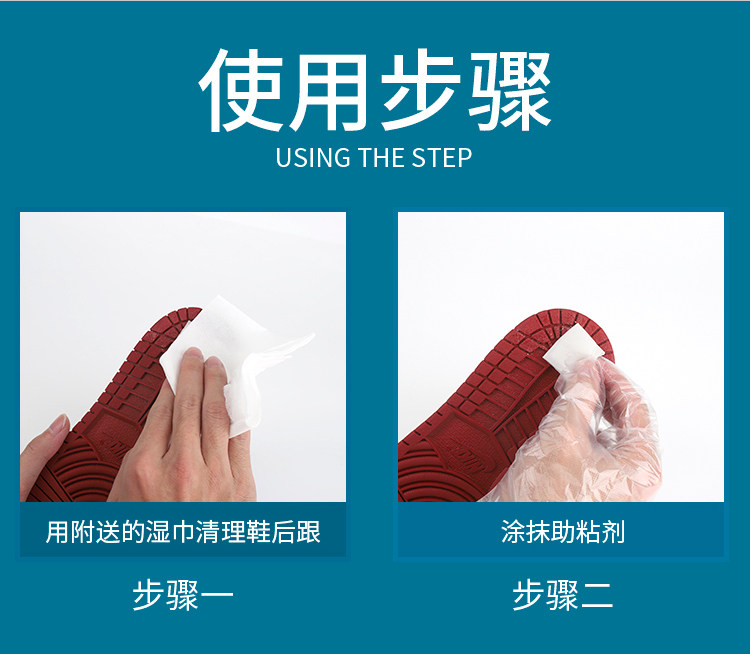 使用步骤

USING THE STEP

用附送的湿巾清理鞋后跟

步骤一

涂抹助粘剂

步骤二