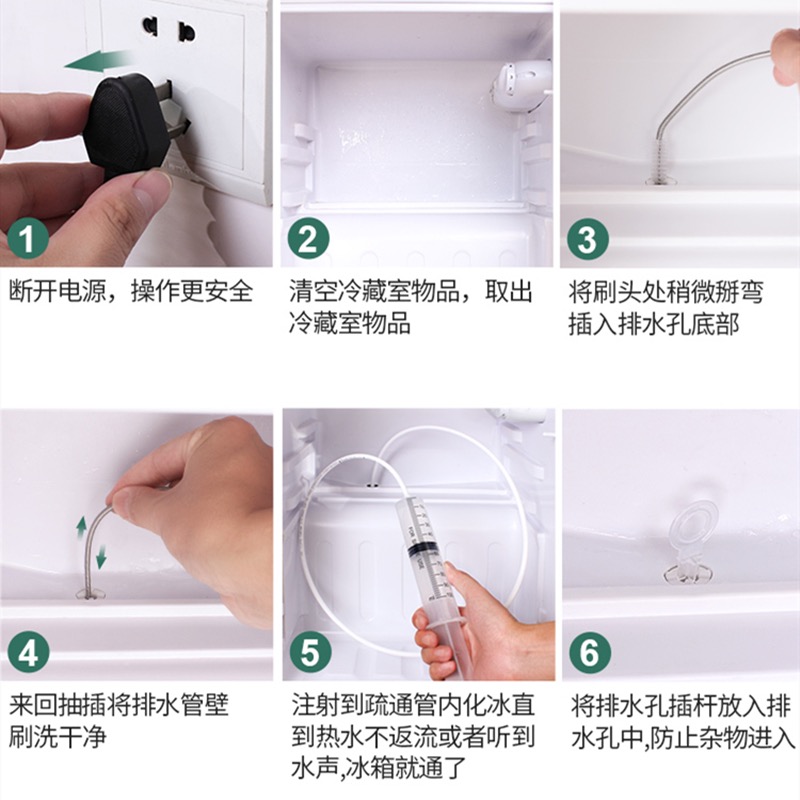 1
断开电源，操作更安全

2
清空冷藏室物品，取出冷藏室物品

3
将刷头处稍微掰弯插入排水孔底部

4
来回抽插将排水管壁刷洗干净

5
注射到疏通管内化冰直到热水不返流或者听到水声,冰箱就通了

6
将排水孔插杆放入排水孔中,防止杂物进入