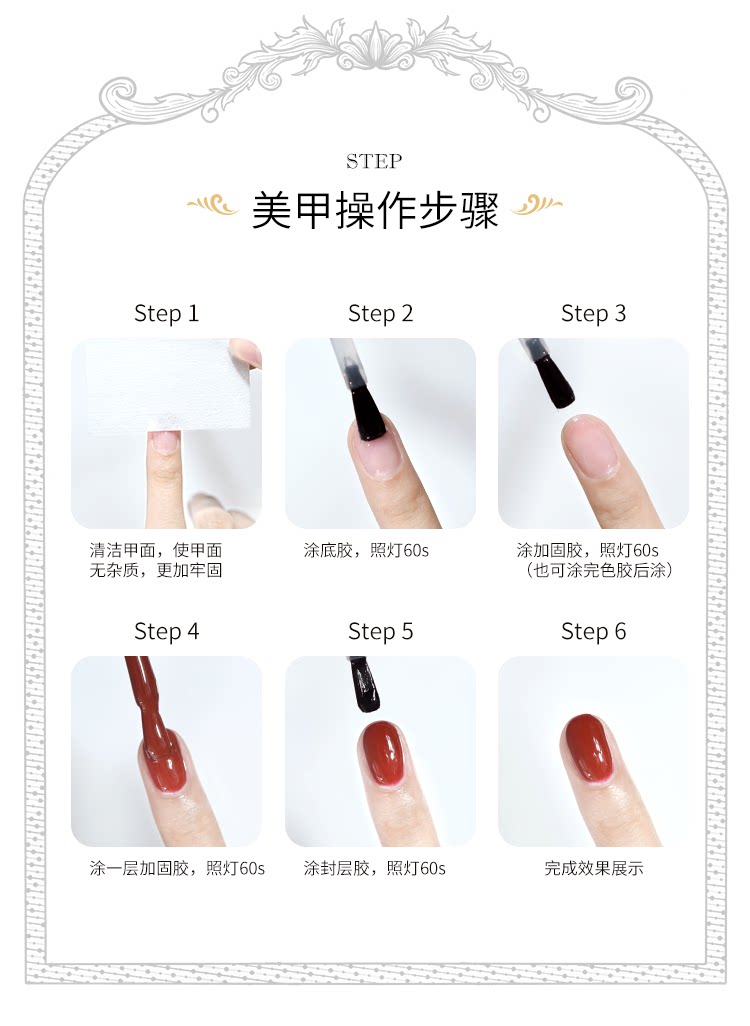 STEP

美甲操作步骤

Step 1

清洁甲面，使甲面无杂质，更加牢固

Step 2

涂底胶，照灯60s

Step 3

涂加固胶，照灯60s
（也可涂完色胶后涂）

Step 4

涂一层加固胶，照灯60s

Step 5

涂封层胶，照灯60s

Step 6

完成效果展示