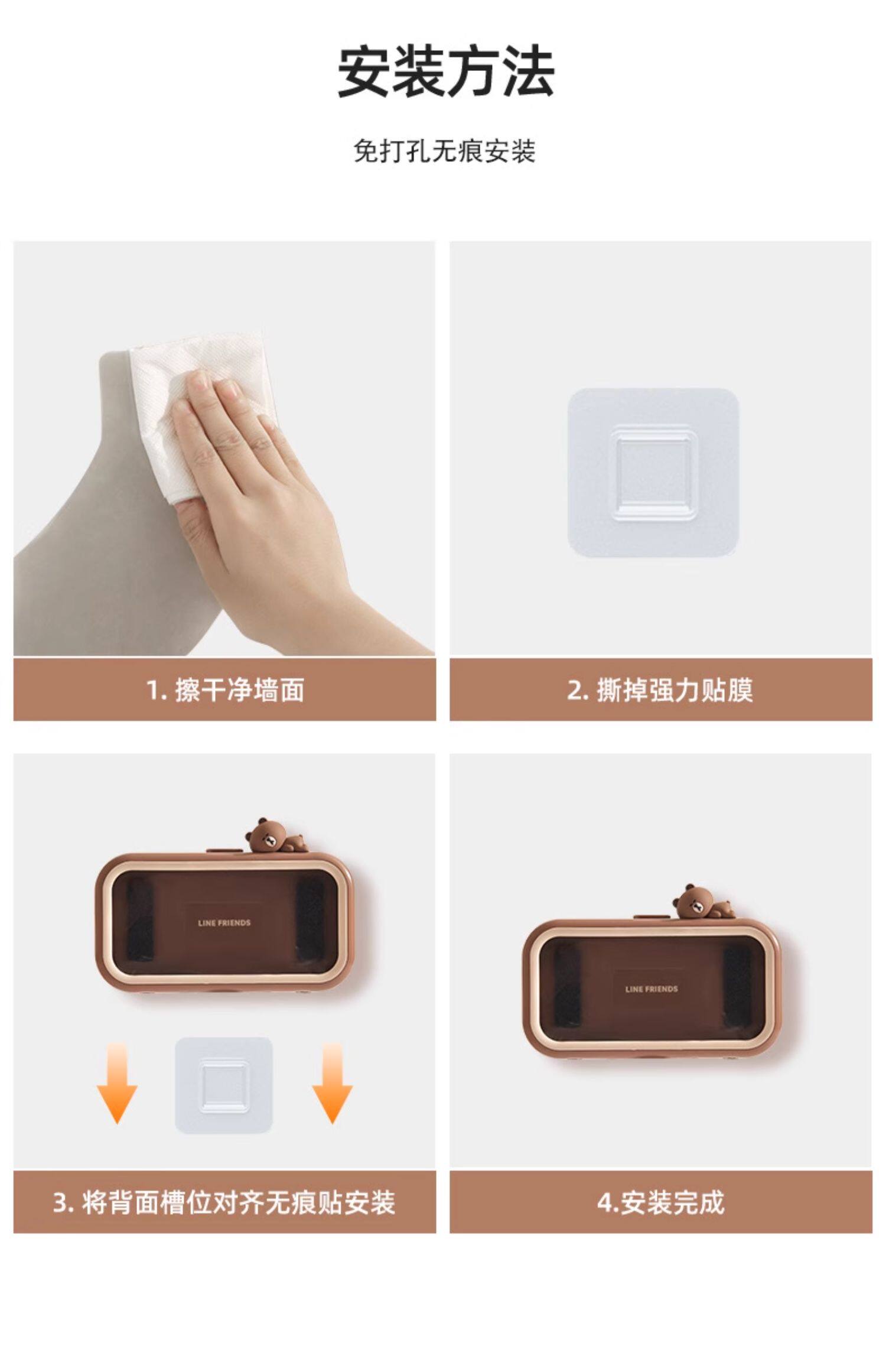 安装方法

免打孔无痕安装

1. 擦干净墙面

2. 撕掉强力贴膜

LINE FRIENDS

3. 将背面槽位对齐无痕贴安装

LINE FRIENDS

4.安装完成