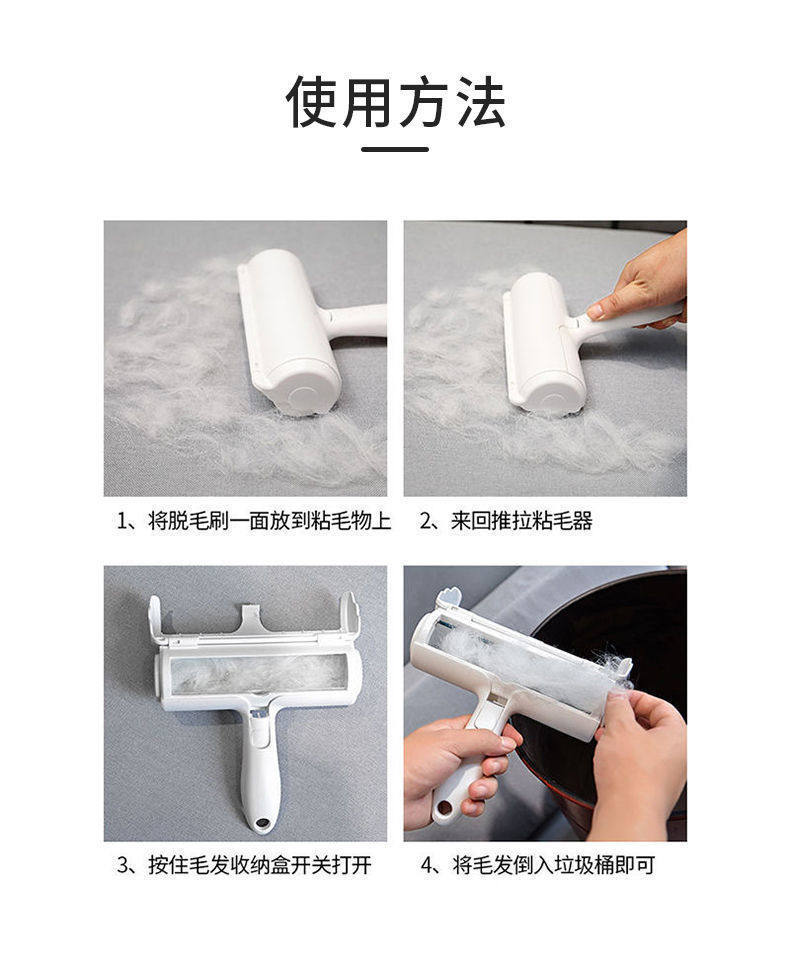 使用方法

1、将脱毛刷一面放到粘毛物上

2、来回推拉粘毛器

3、按住毛发收纳盒开关打开

4、将毛发倒入垃圾桶即可