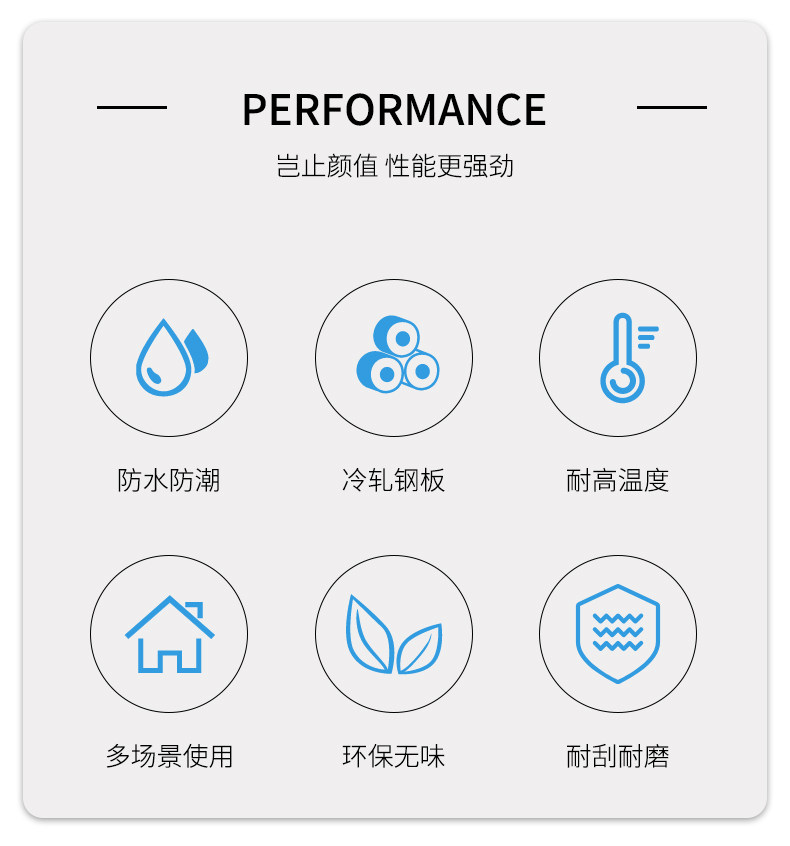 PERFORMANCE

岂止颜值 性能更强劲

防水防潮

冷轧钢板

耐高温度

多场景使用

环保无味

耐刮耐磨