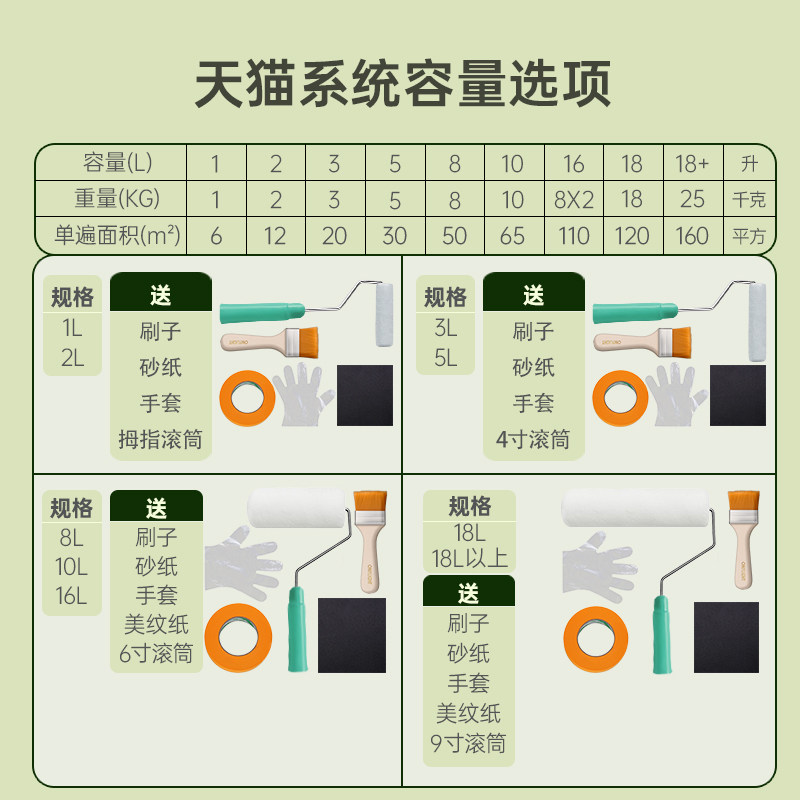 天猫系统容量选项

| 容量(L) | 1 | 2 | 3 | 5 | 8 | 10 | 16 | 18 | 18+ | 升 |
|---|---|---|---|---|---|---|---|---|---|---|
| 重量(KG) | 1 | 2 | 3 | 5 | 8 | 10 | 8X2 | 18 | 25 | 千克 |
| 单遍面积($m^2$) | 6 | 12 | 20 | 30 | 50 | 65 | 110 | 120 | 160 | 平方 |

规格
1L
2L

送
刷子
砂纸
手套
拇指滚筒

规格
3L
5L

送
刷子
砂纸
手套
4寸滚筒

规格
8L
10L
16L

送
刷子
砂纸
手套
美纹纸
6寸滚筒

规格
18L
18L以上

送
刷子
砂纸
手套
美纹纸
9寸滚筒