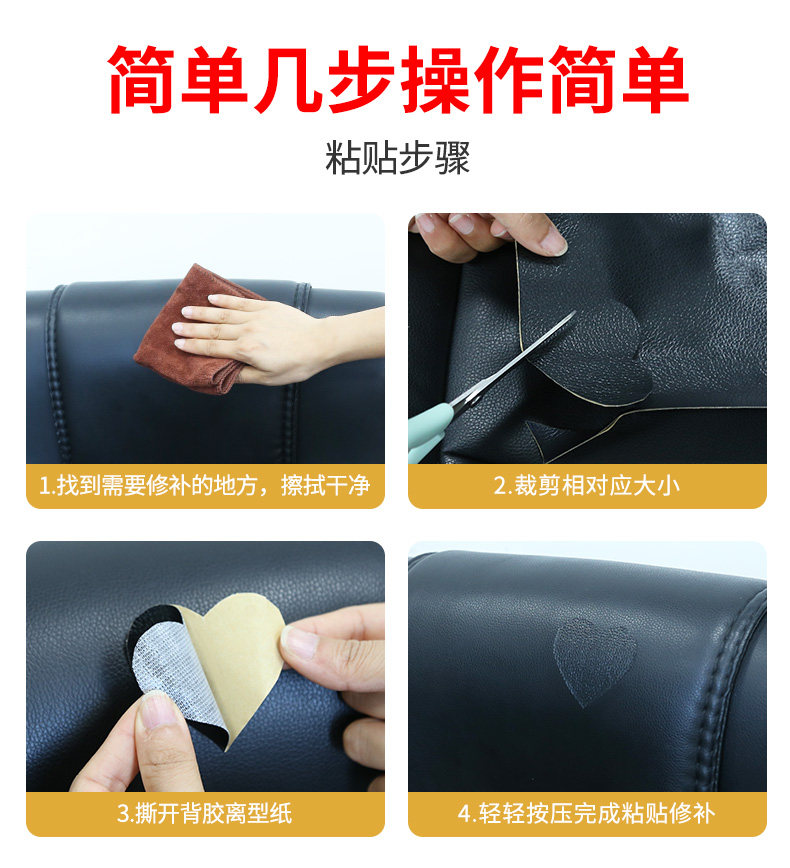 简单几步操作简单

粘贴步骤

1.找到需要修补的地方，擦拭干净

2.裁剪相对应大小

3.撕开背胶离型纸

4.轻轻按压完成粘贴修补