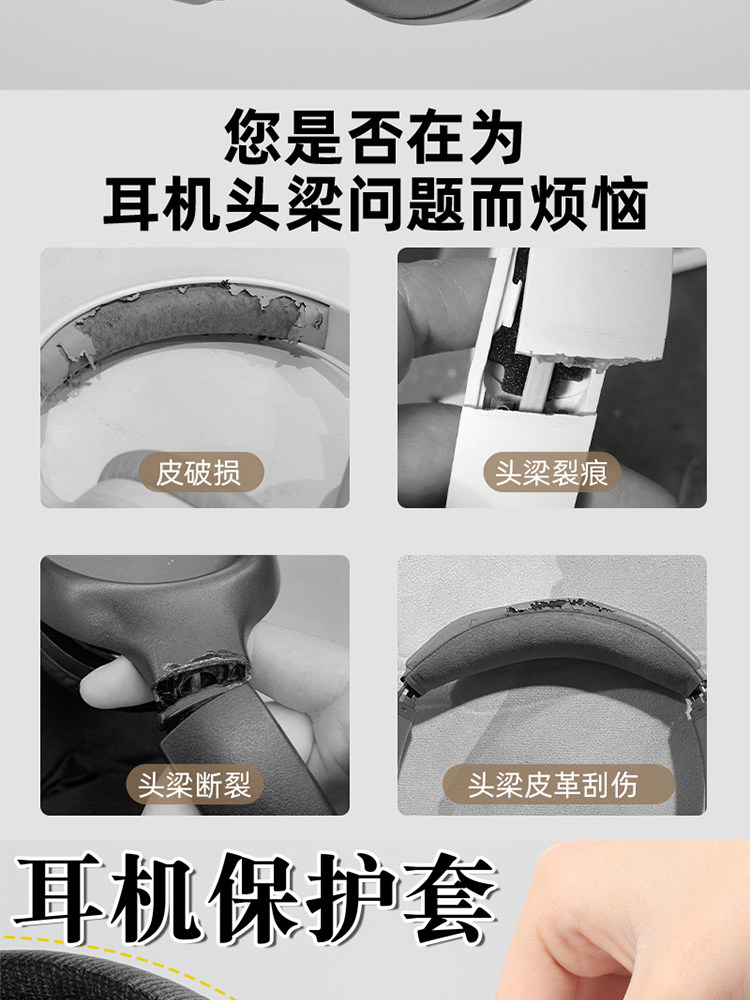 您是否在为
耳机头梁问题而烦恼

皮破损

头梁裂痕

头梁断裂

头梁皮革刮伤

耳机保护套