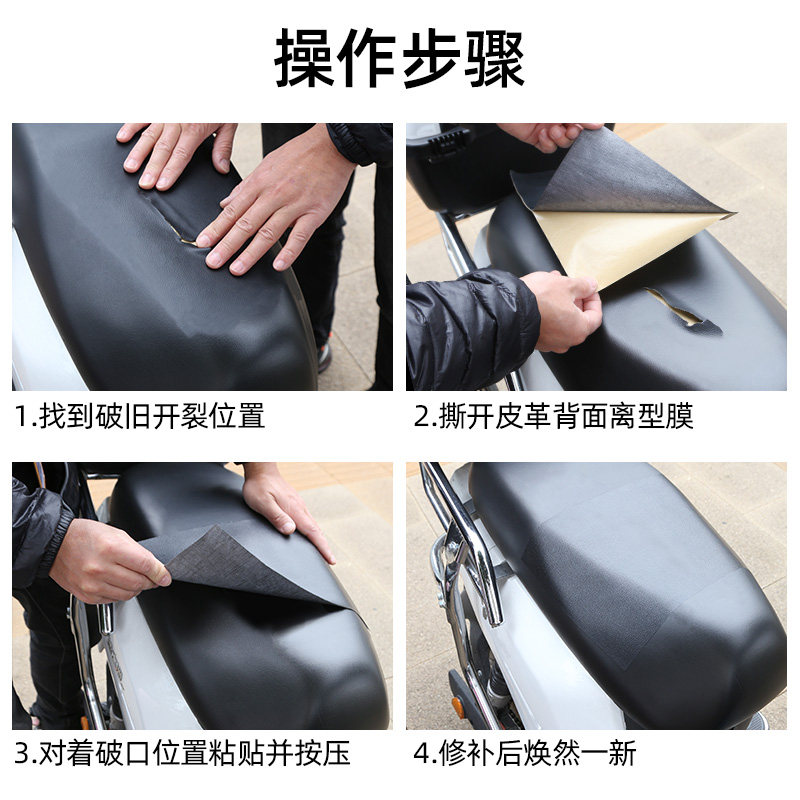 操作步骤

1.找到破旧开裂位置

2.撕开皮革背面离型膜

3.对着破口位置粘贴并按压

4.修补后焕然一新