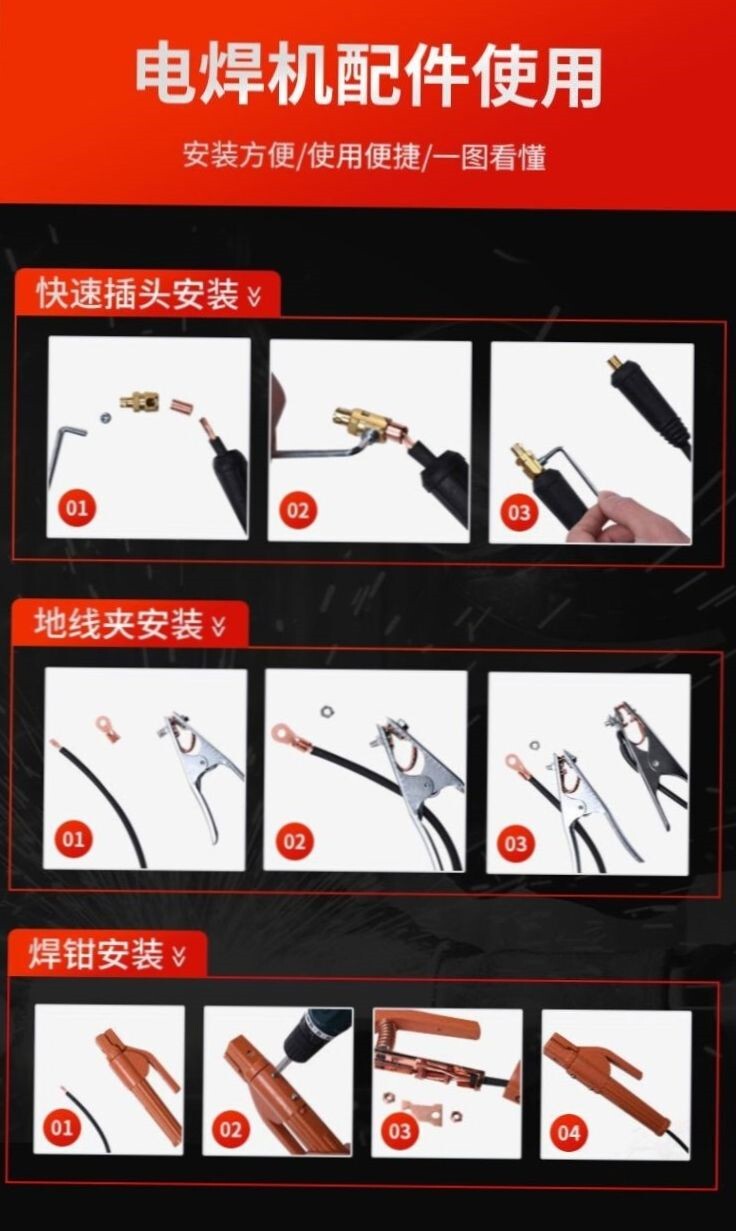 电焊机配件使用

安装方便/使用便捷/一图看懂

快速插头安装

01

02

03

地线夹安装

01

02

03

焊钳安装

01

02

03

04