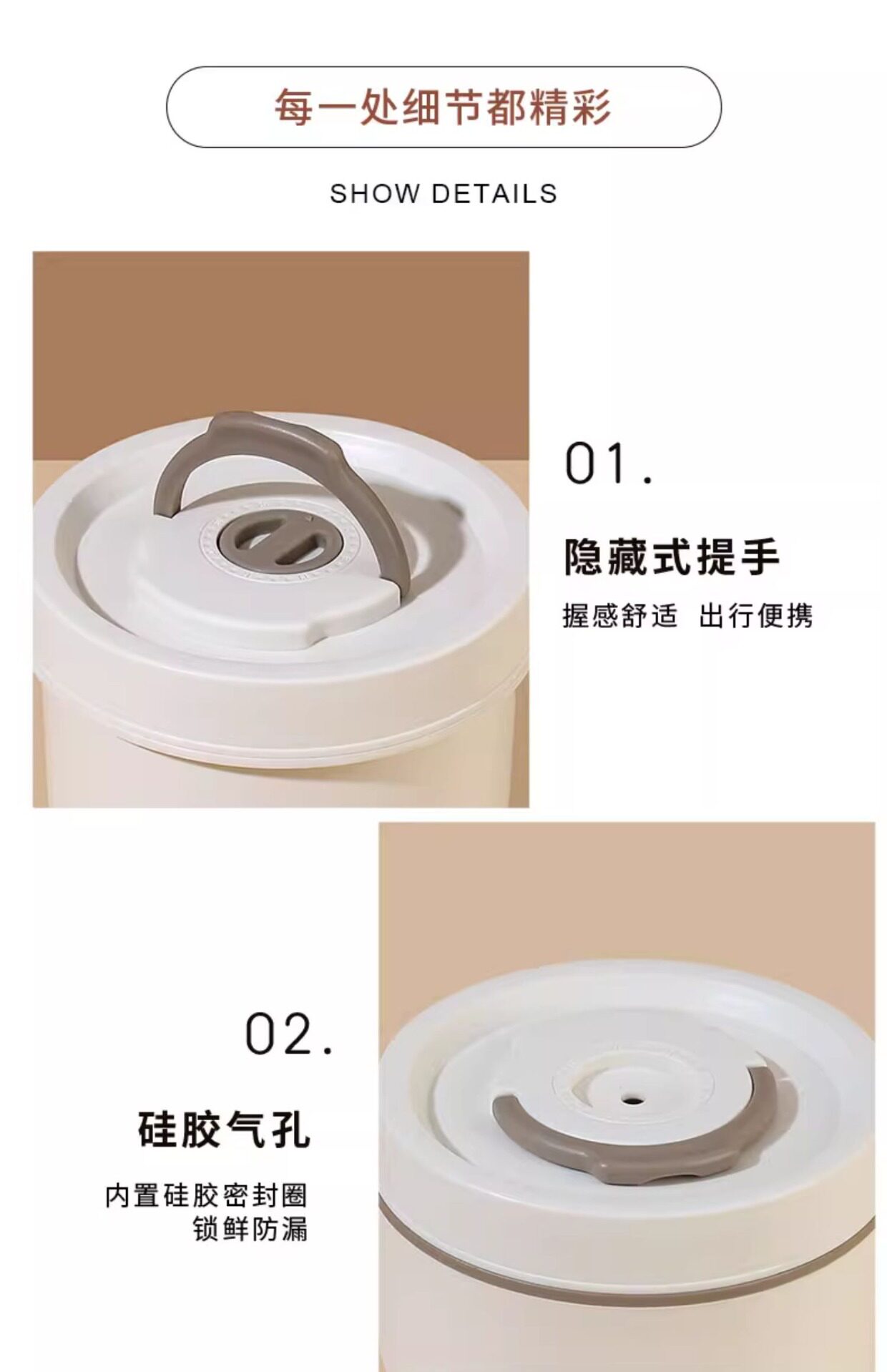 每一处细节都精彩

SHOW DETAILS

01.

隐藏式提手

握感舒适 出行便携

02.

硅胶气孔

内置硅胶密封圈
锁鲜防漏