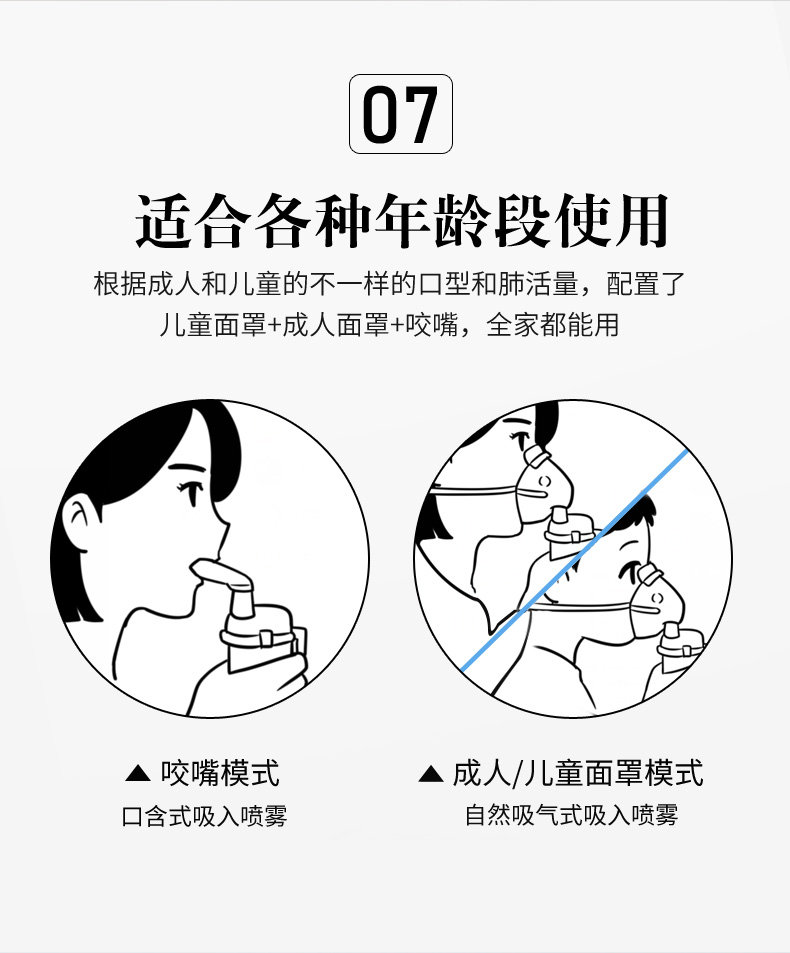 07

适合各种年龄段使用

根据成人和儿童的不一样的口型和肺活量，配置了儿童面罩+成人面罩+咬嘴，全家都能用

▲ 咬嘴模式
口含式吸入喷雾

▲ 成人/儿童面罩模式
自然吸气式吸入喷雾