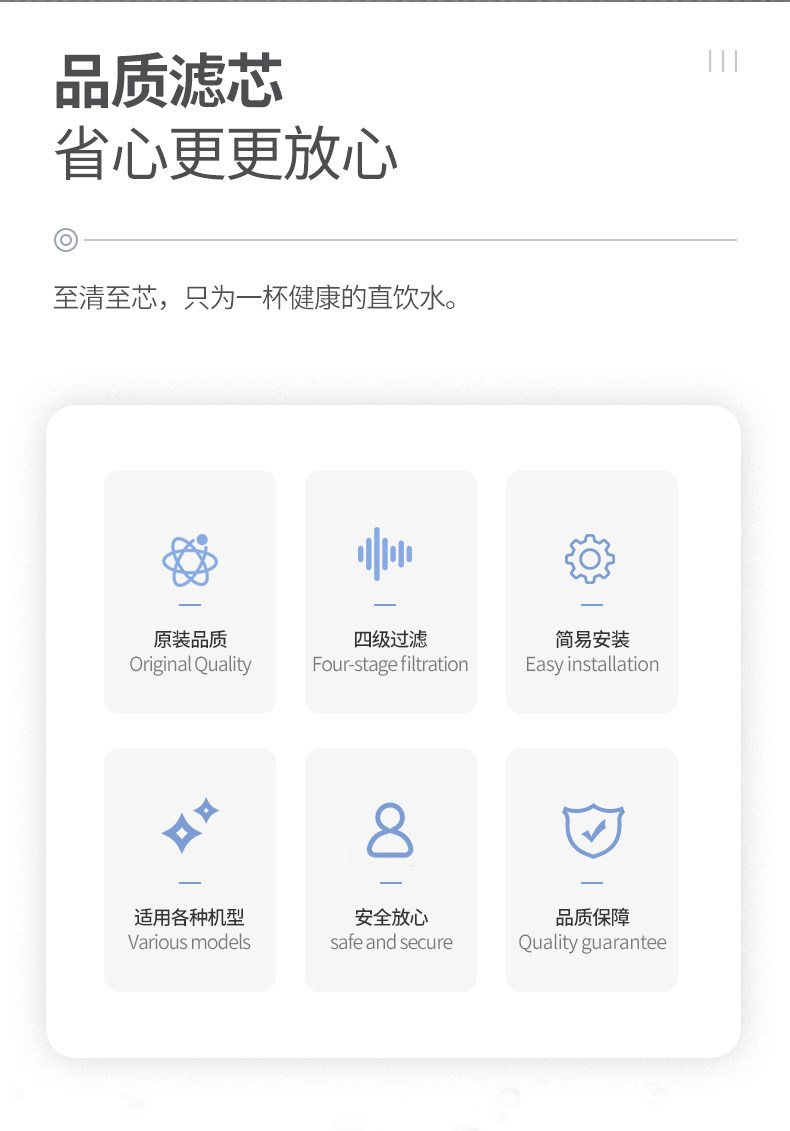 品质滤芯
省心更更放心

至清至芯，只为一杯健康的直饮水。

原装品质
Original Quality

四级过滤
Four-stage filtration

简易安装
Easy installation

适用各种机型
Various models

安全放心
safe and secure

品质保障
Quality guarantee