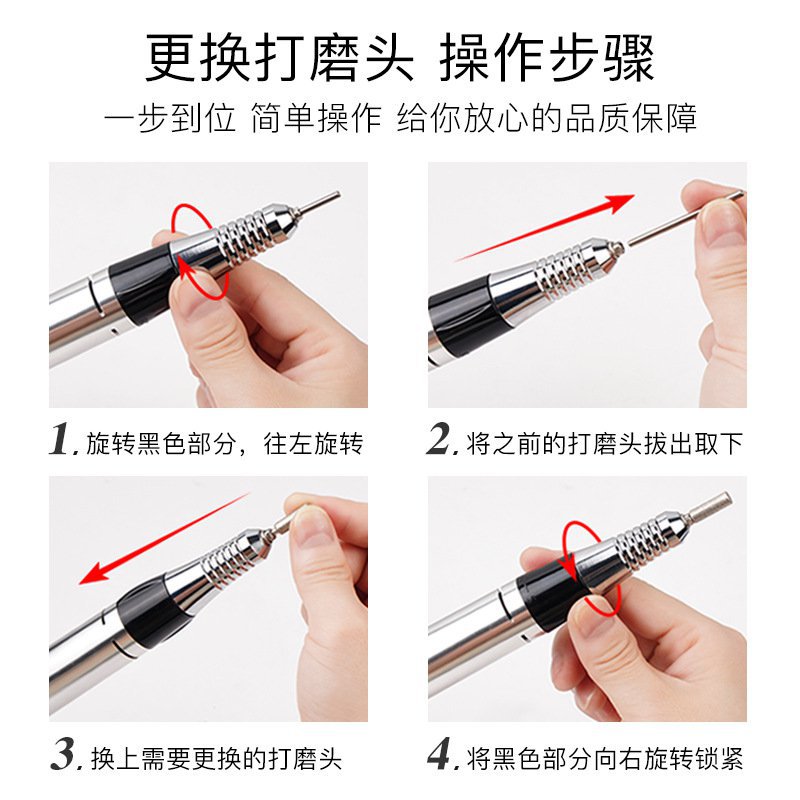 更换打磨头 操作步骤

一步到位 简单操作 给你放心的品质保障

1. 旋转黑色部分，往左旋转

2. 将之前的打磨头拔出取下

3. 换上需要更换的打磨头

4. 将黑色部分向右旋转锁紧