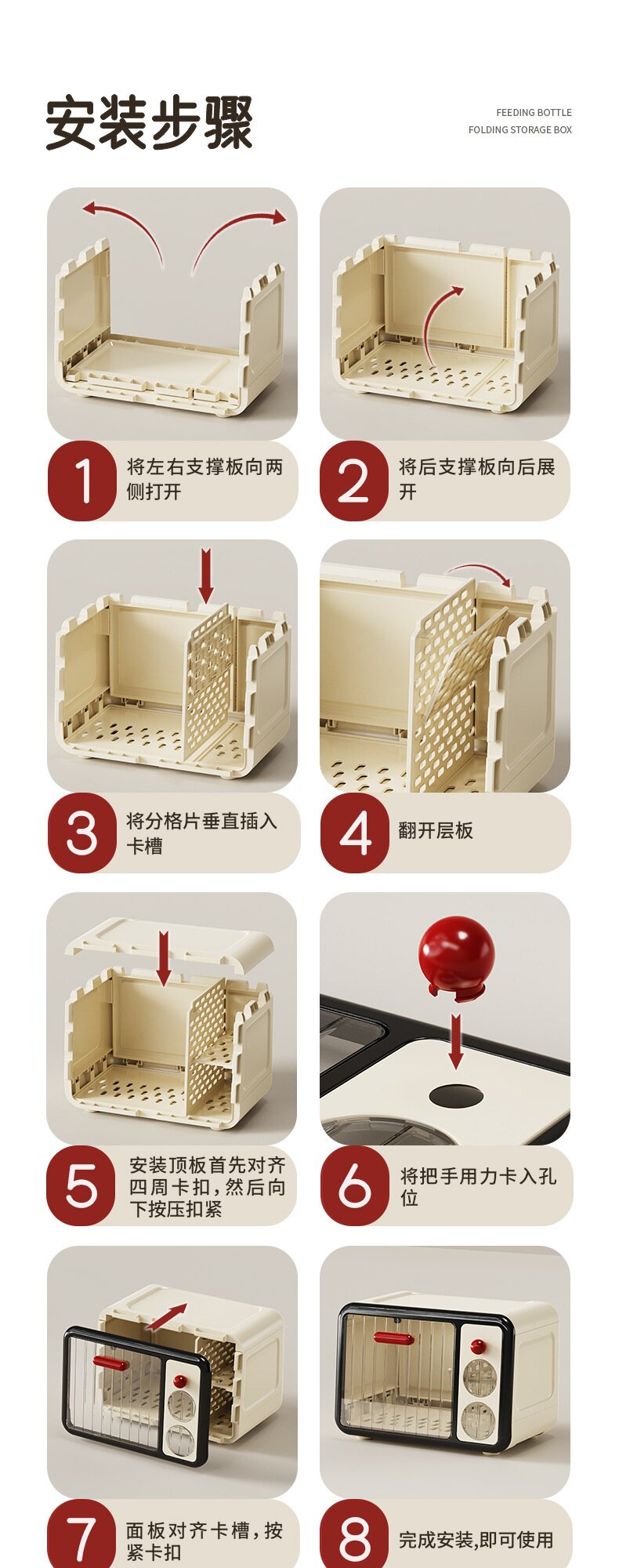 安装步骤

FEEDING BOTTLE
FOLDING STORAGE BOX

1 将左右支撑板向两侧打开

2 将后支撑板向后展开

3 将分格片垂直插入卡槽

4 翻开层板

5 安装顶板首先对齐四周卡扣，然后向下按压扣紧

6 将把手用力卡入孔位

7 面板对齐卡槽，按紧卡扣

8 完成安装,即可使用